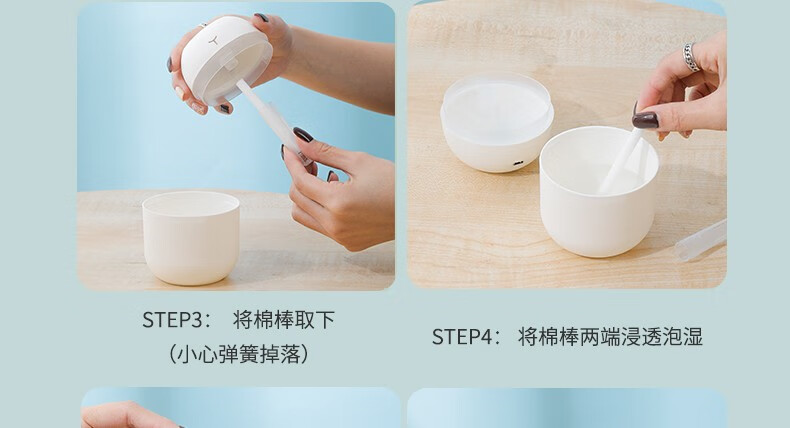 STEP3： 将棉棒取下
（小心弹簧掉落）

STEP4： 将棉棒两端浸透泡湿