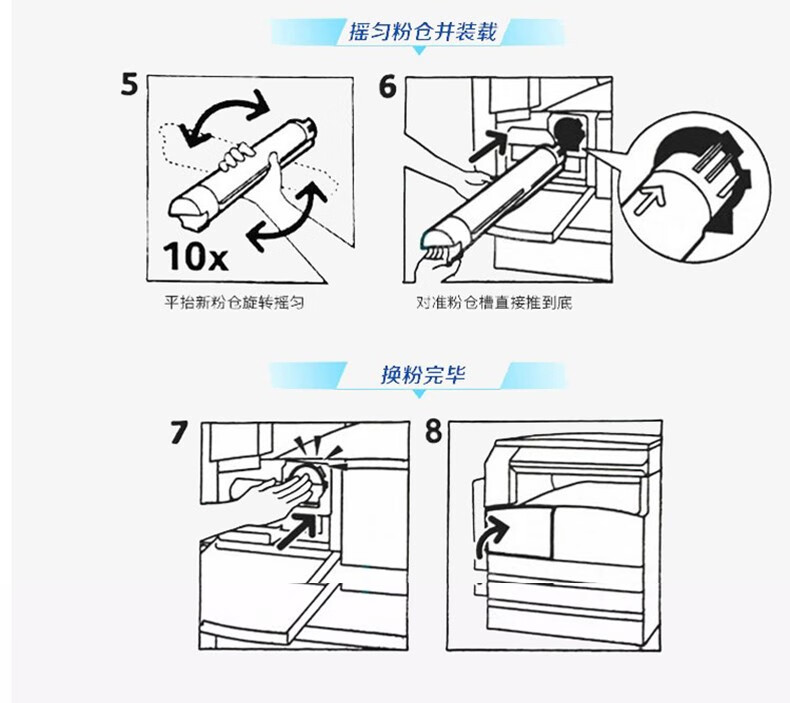 摇匀粉仓并装载

5

10x

平抬新粉仓旋转摇匀

6

对准粉仓槽直接推到底

换粉完毕

7

8