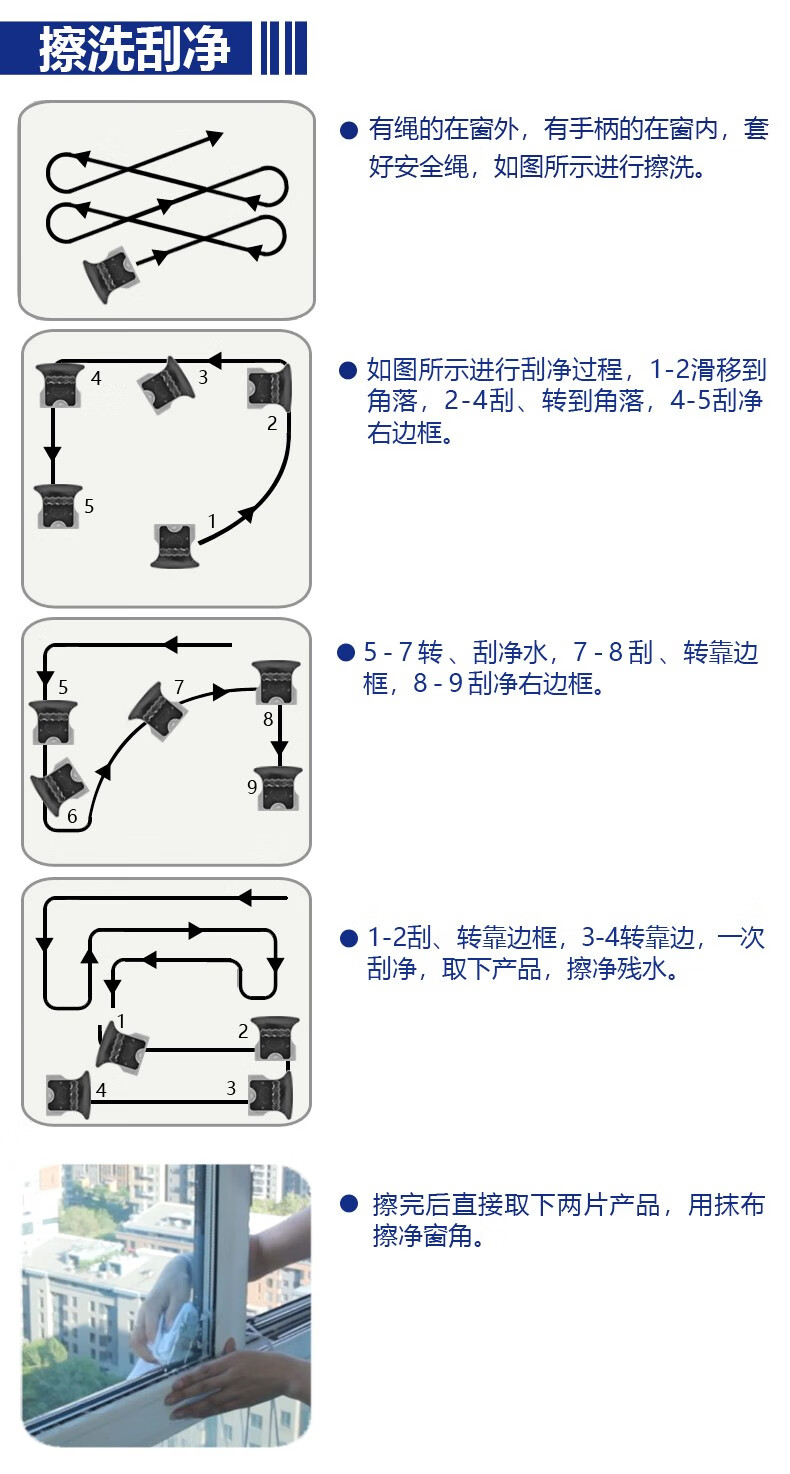 擦洗刮净

● 有绳的在窗外，有手柄的在窗内，套好安全绳，如图所示进行擦洗。

4 3 2 5 1

● 如图所示进行刮净过程，1-2滑移到角落，2-4刮、转到角落，4-5刮净右边框。

5 7 8 9 6

● 5 - 7 转 、刮净水，7 - 8 刮 、转靠边框，8 - 9 刮净右边框。

1 2 4 3

● 1-2刮、转靠边框，3-4转靠边，一次刮净，取下产品，擦净残水。

● 擦完后直接取下两片产品，用抹布擦净窗角。