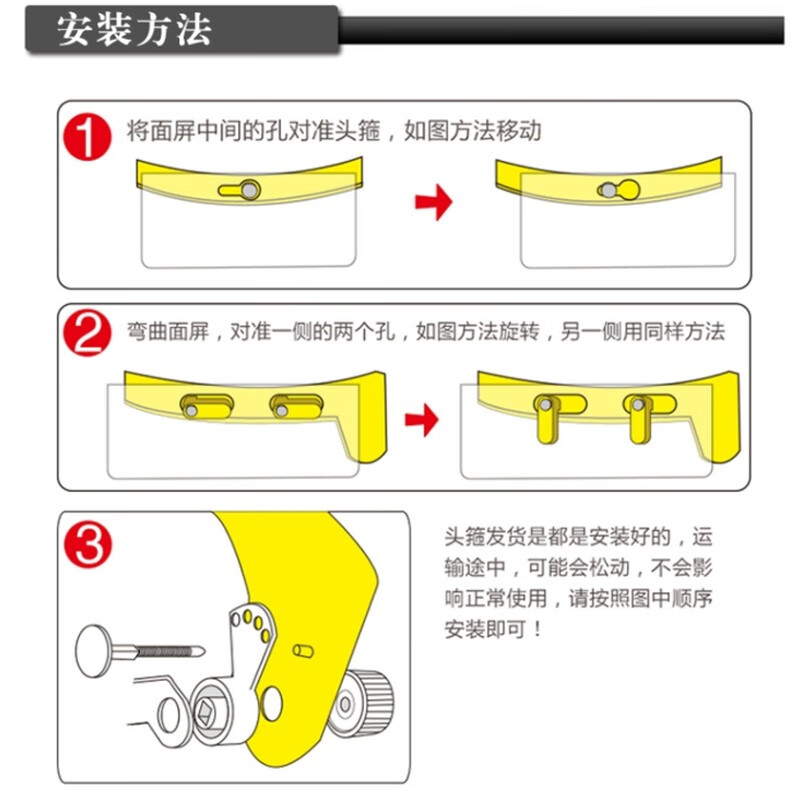 安装方法

1 将面屏中间的孔对准头箍，如图方法移动

2 弯曲面屏，对准一侧的两个孔，如图方法旋转，另一侧用同样方法

3

头箍发货是都是安装好的，运输途中，可能会松动，不会影响正常使用，请按照图中顺序安装即可！