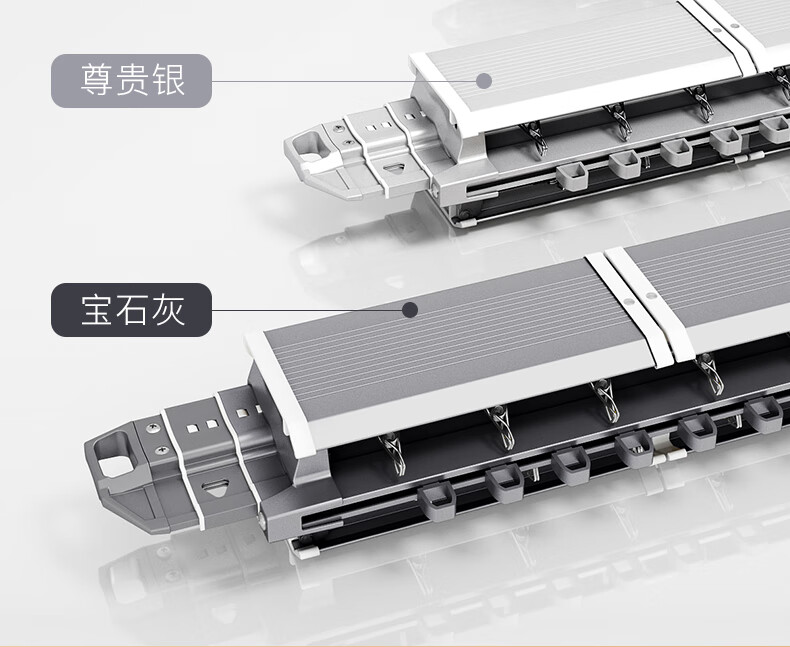 尊贵银

宝石灰