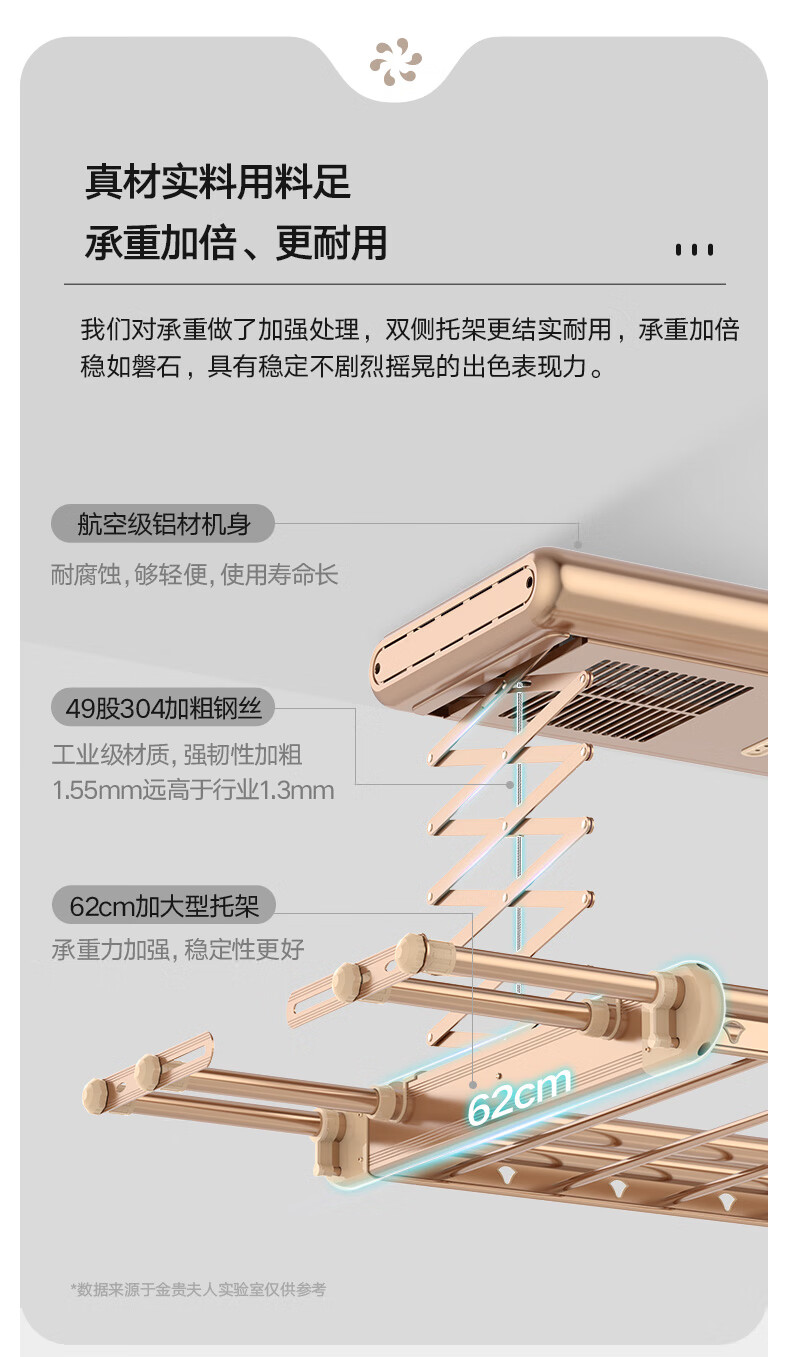 真材实料用料足
承重加倍、更耐用

我们对承重做了加强处理，双侧托架更结实耐用，承重加倍稳如磐石，具有稳定不剧烈摇晃的出色表现力。

航空级铝材机身
耐腐蚀，够轻便，使用寿命长

49股304加粗钢丝
工业级材质，强韧性加粗 1.55mm远高于行业1.3mm

62cm加大型托架
承重力加强，稳定性更好

62cm

*数据来源于金贵夫人实验室仅供参考