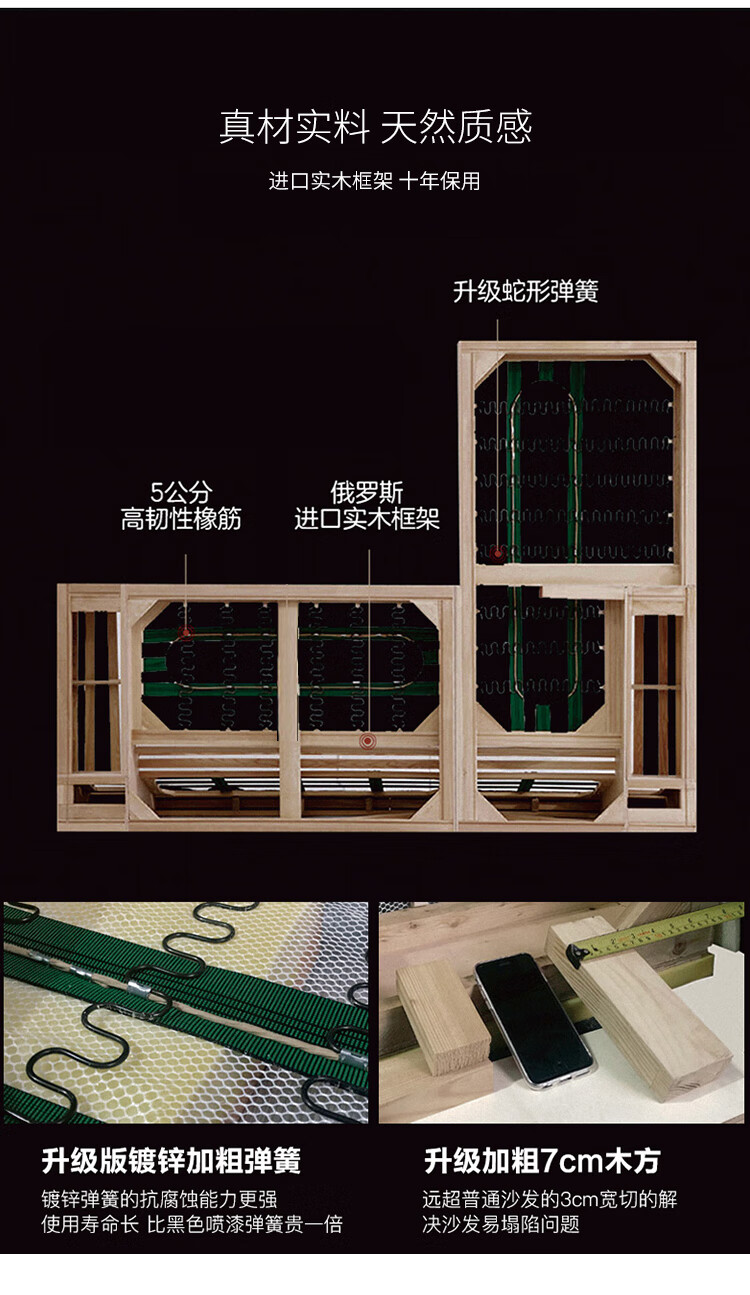 真材实料 天然质感

进口实木框架 十年保用

升级蛇形弹簧

5公分
高韧性橡筋

俄罗斯
进口实木框架

升级版镀锌加粗弹簧

镀锌弹簧的抗腐蚀能力更强
使用寿命长 比黑色喷漆弹簧贵一倍

升级加粗7cm木方

远超普通沙发的3cm宽切的解决沙发易塌陷问题