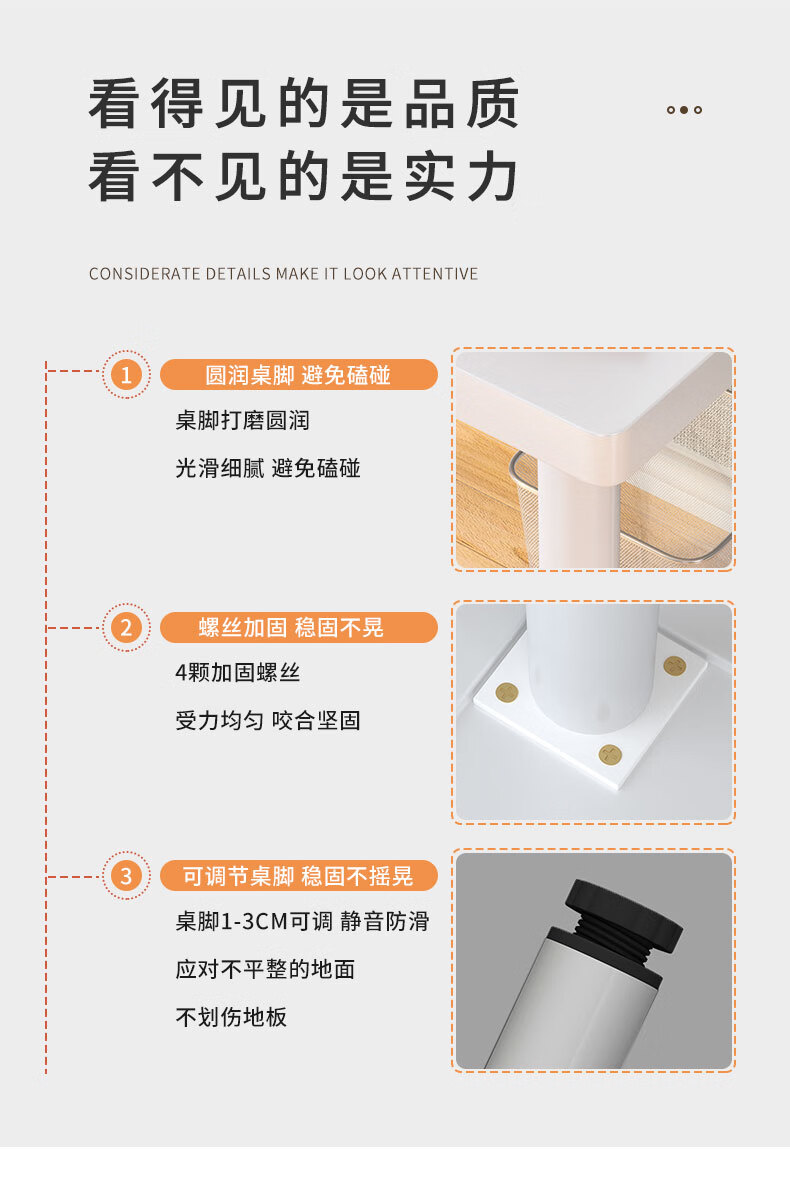 看得见的是品质
看不见的是实力

CONSIDERATE DETAILS MAKE IT LOOK ATTENTIVE

1
圆润桌脚 避免磕碰
桌脚打磨圆润
光滑细腻 避免磕碰

2
螺丝加固 稳固不晃
4颗加固螺丝
受力均匀 咬合坚固

3
可调节桌脚 稳固不摇晃
桌脚1-3CM可调 静音防滑
应对不平整的地面
不划伤地板