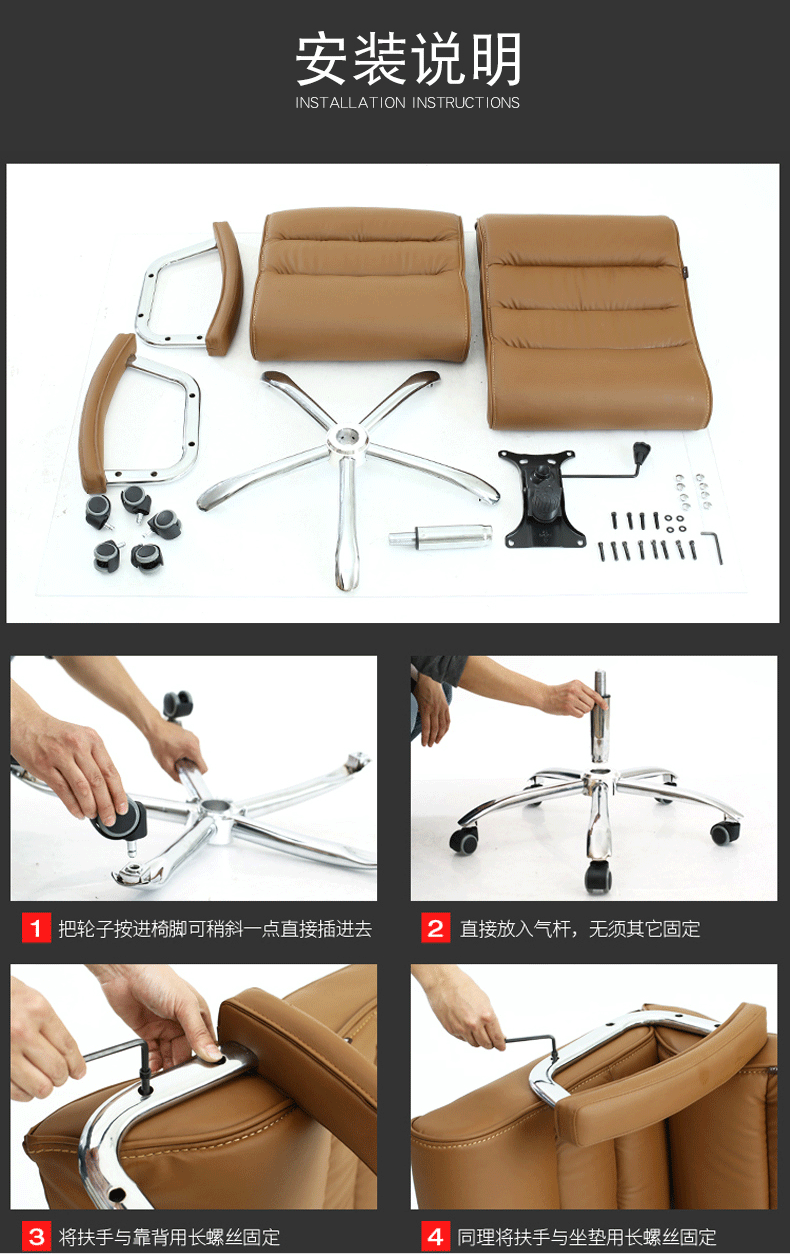 安装说明
INSTALLATION INSTRUCTIONS

1 把轮子按进椅脚可稍斜一点直接插进去

2 直接放入气杆，无须其它固定

3 将扶手与靠背用长螺丝固定

4 同理将扶手与坐垫用长螺丝固定