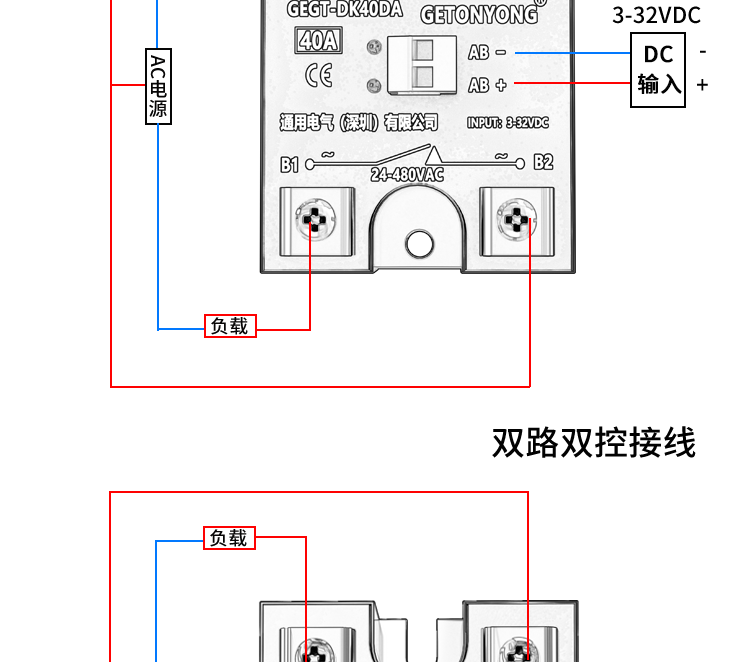 GEGT-DK40DA GETONYONG®

3-32VDC

40A

CE

AB −

AB +

DC 输入

-
+

AC电源

通用电气（深圳）有限公司

INPUT: 3-32VDC

B1 ~ ~ B2

24-480VAC

负载

双路双控接线

负载