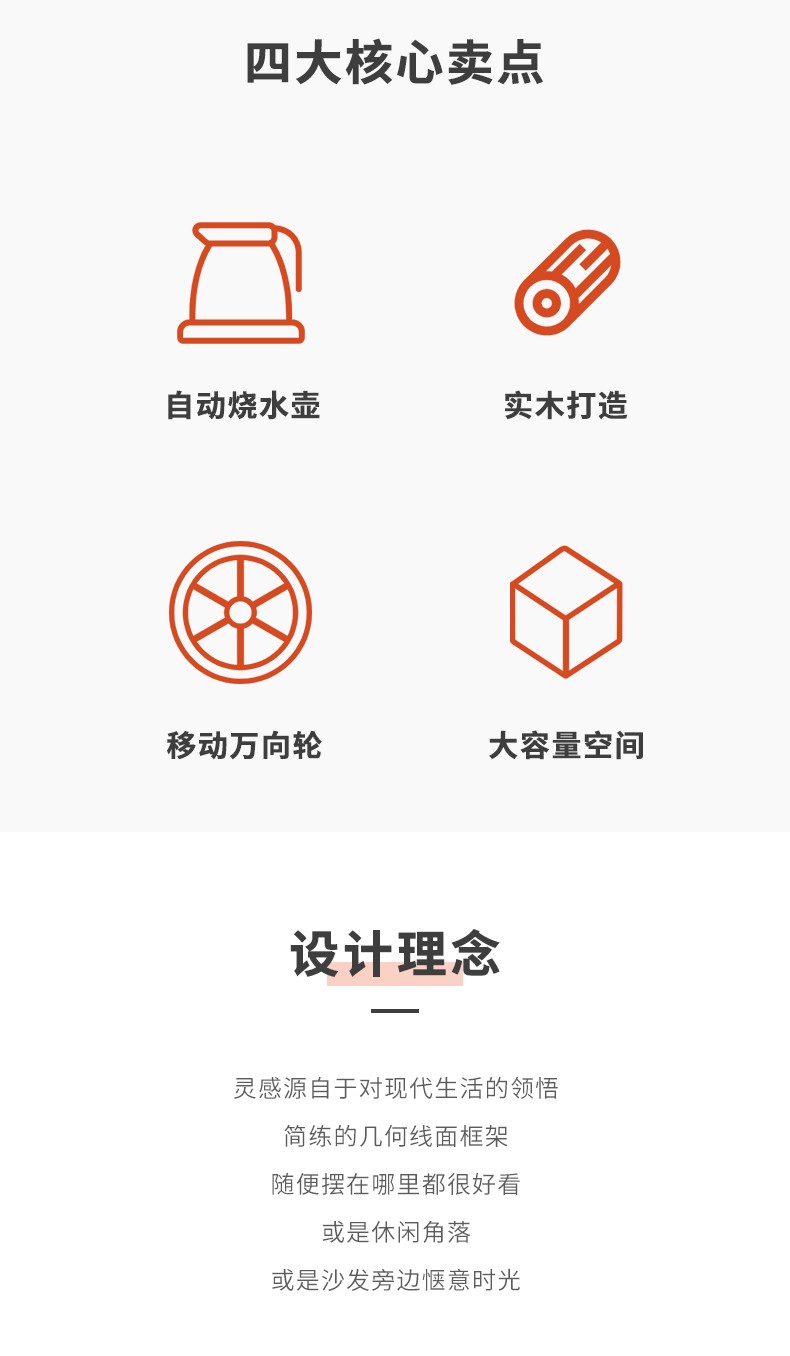 四大核心卖点

自动烧水壶

实木打造

移动万向轮

大容量空间

设计理念

灵感源自于对现代生活的领悟
简练的几何线面框架
随便摆在哪里都很好看
或是休闲角落
或是沙发旁边惬意时光