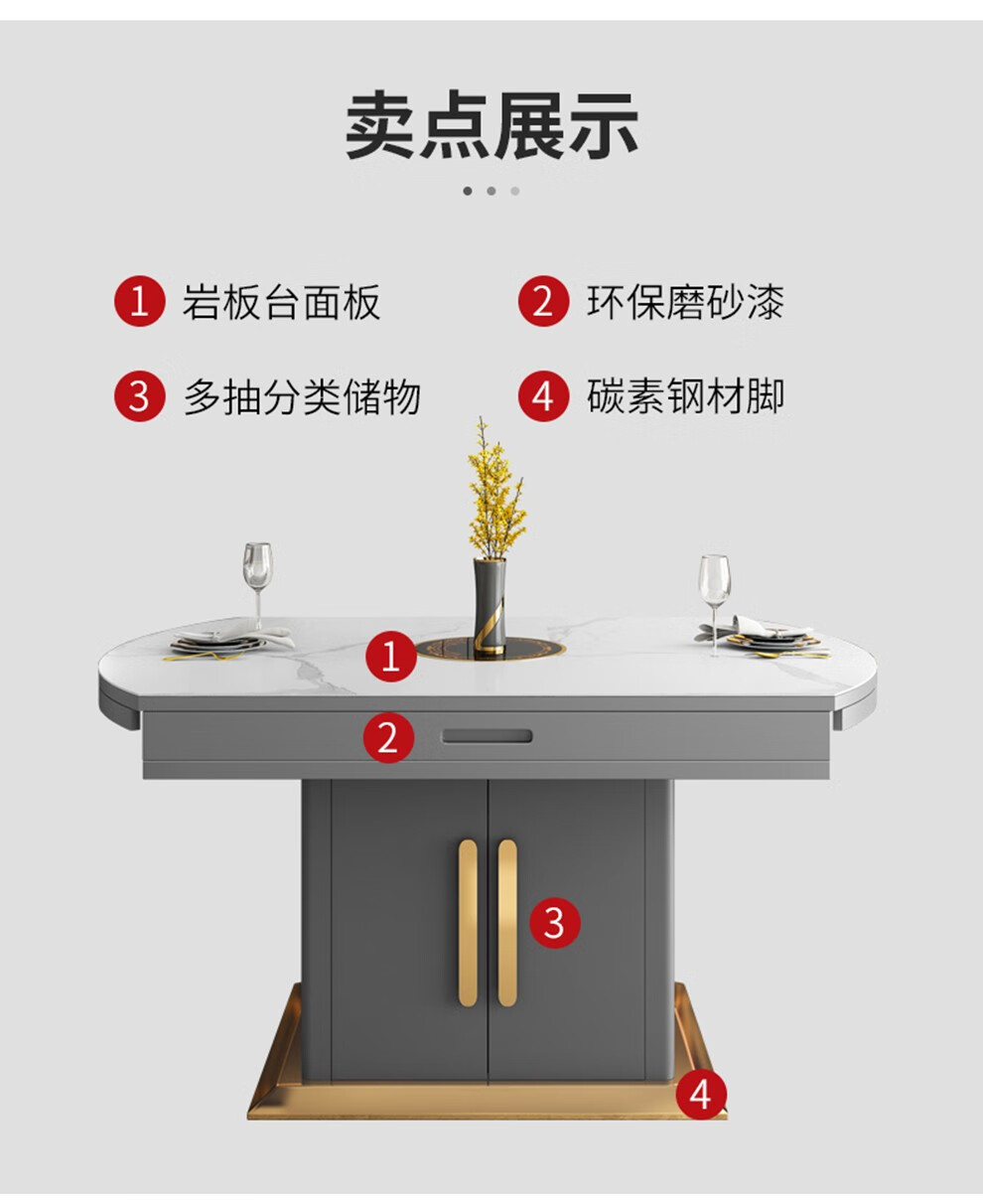 卖点展示

1 岩板台面板
2 环保磨砂漆
3 多抽分类储物
4 碳素钢材脚

1
2
3
4