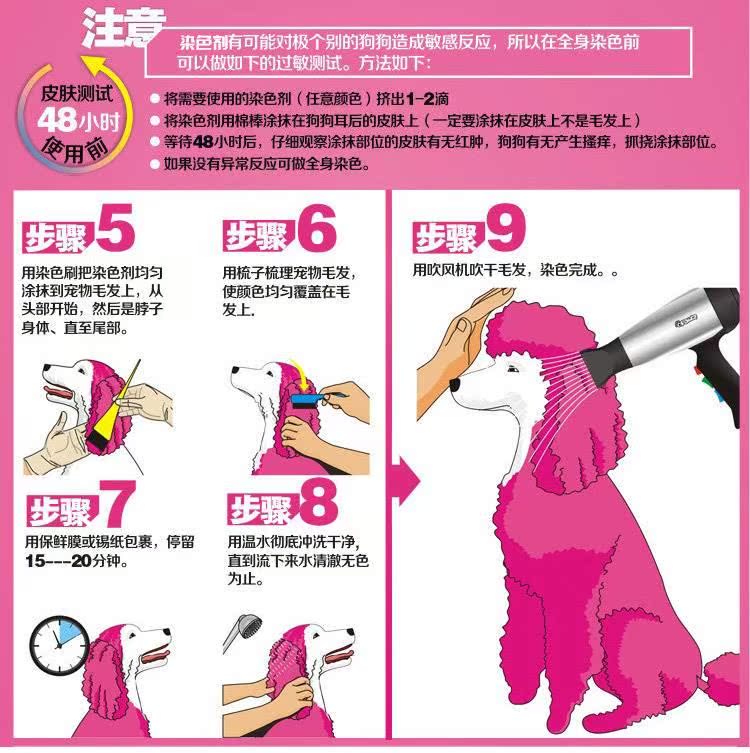 注意

染色剂有可能对极个别的狗狗造成敏感反应，所以在全身染色前可以做如下的过敏测试。方法如下：

皮肤测试 48小时 使用前

● 将需要使用的染色剂（任意颜色）挤出1-2滴
● 将染色剂用棉棒涂抹在狗狗耳后的皮肤上（一定要涂抹在皮肤上不是毛发上）
● 等待48小时后，仔细观察涂抹部位的皮肤有无红肿，狗狗有无产生搔痒，抓挠涂抹部位。
● 如果没有异常反应可做全身染色。

步骤5

用染色刷把染色剂均匀涂抹到宠物毛发上，从头部开始，然后是脖子身体、直至尾部。

步骤6

用梳子梳理宠物毛发，使颜色均匀覆盖在毛发上.

步骤7

用保鲜膜或锡纸包裹，停留15---20分钟。

步骤8

用温水彻底冲洗干净，直到流下来水清澈无色为止。

步骤9

用吹风机吹干毛发，染色完成。。