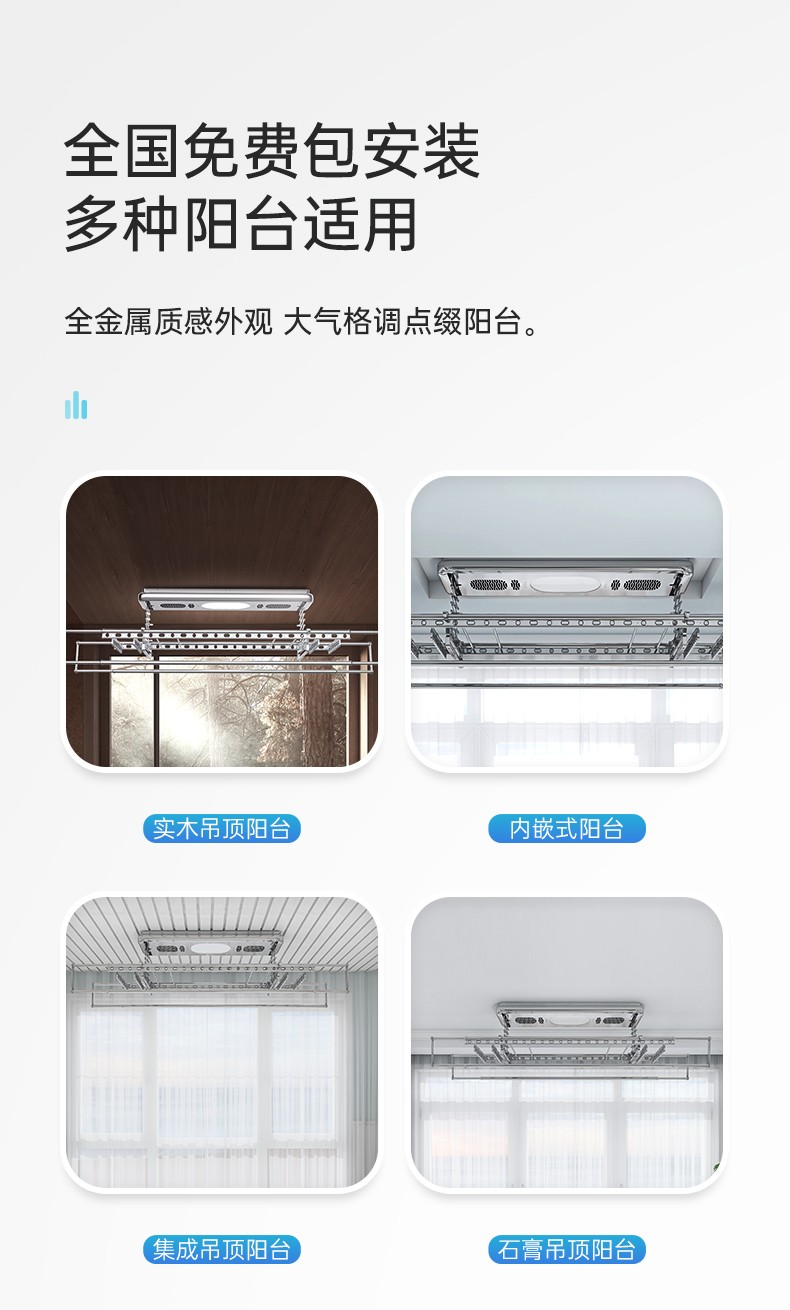 全国免费包安装
多种阳台适用

全金属质感外观 大气格调点缀阳台。

实木吊顶阳台

内嵌式阳台

集成吊顶阳台

石膏吊顶阳台