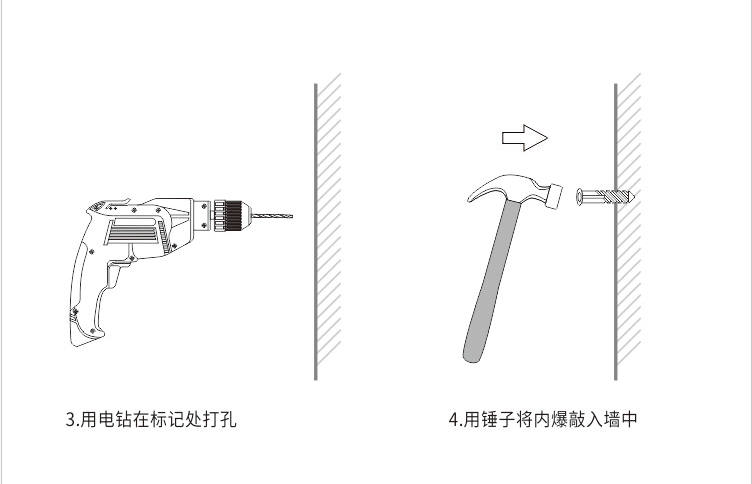 3.用电钻在标记处打孔

4.用锤子将内爆敲入墙中