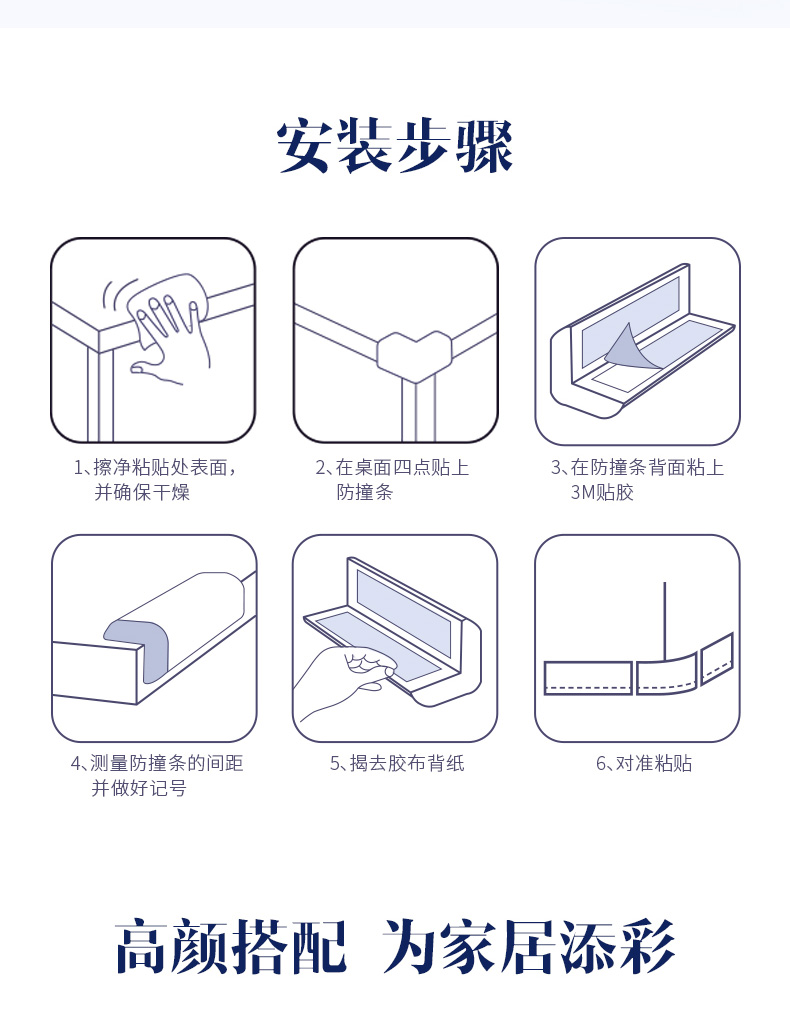 安装步骤

1、擦净粘贴处表面，并确保干燥

2、在桌面四点贴上防撞条

3、在防撞条背面粘上3M贴胶

4、测量防撞条的间距并做好记号

5、揭去胶布背纸

6、对准粘贴

高颜搭配 为家居添彩