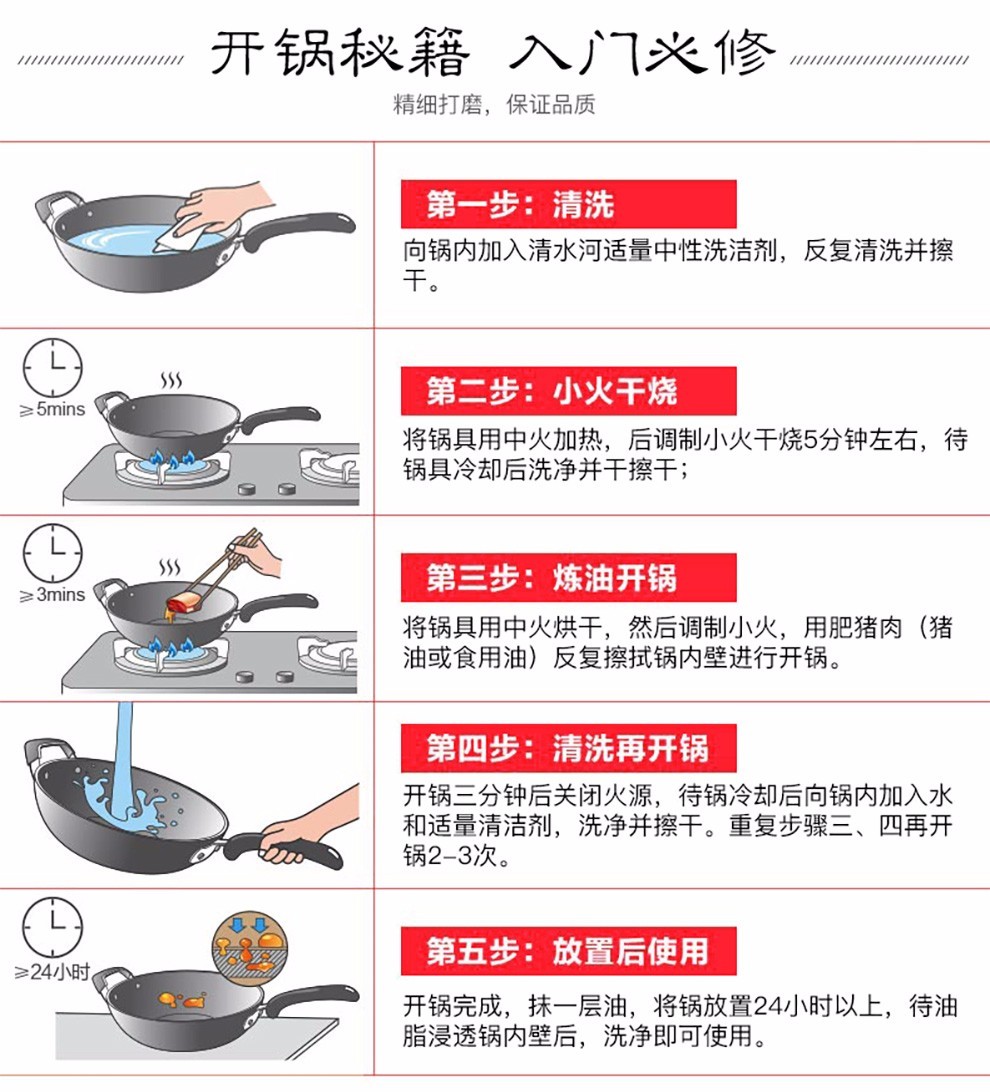 开锅秘籍 入门必修

精细打磨，保证品质

第一步：清洗

向锅内加入清水河适量中性洗洁剂，反复清洗并擦干。

≥5mins

第二步：小火干烧

将锅具用中火加热，后调制小火干烧5分钟左右，待锅具冷却后洗净并干擦干；

≥3mins

第三步：炼油开锅

将锅具用中火烘干，然后调制小火，用肥猪肉（猪油或食用油）反复擦拭锅内壁进行开锅。

第四步：清洗再开锅

开锅三分钟后关闭火源，待锅冷却后向锅内加入水和适量清洁剂，洗净并擦干。重复步骤三、四再开锅2-3次。

≥24小时

第五步：放置后使用

开锅完成，抹一层油，将锅放置24小时以上，待油脂浸透锅内壁后，洗净即可使用。