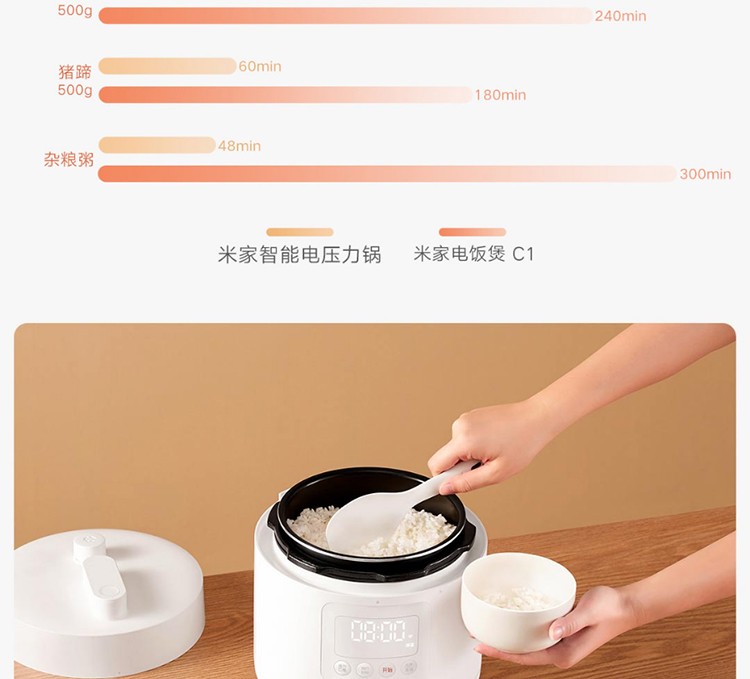 500g
240min

猪蹄
500g
60min
180min

杂粮粥
48min
300min

米家智能电压力锅
米家电饭煲 C1

08:00
开始