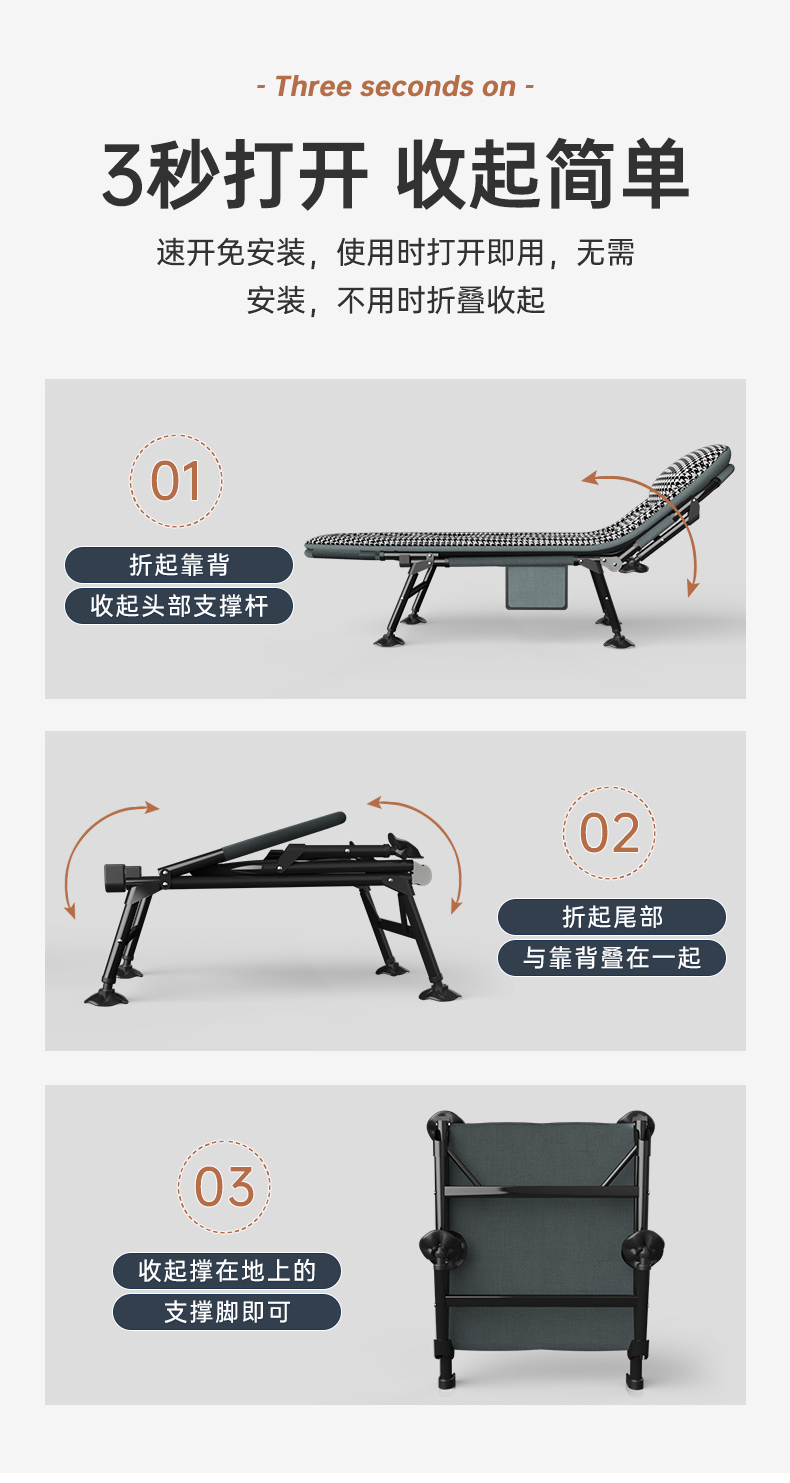 - Three seconds on -

3秒打开 收起简单

速开免安装，使用时打开即用，无需安装，不用时折叠收起

01

折起靠背

收起头部支撑杆

02

折起尾部

与靠背叠在一起

03

收起撑在地上的

支撑脚即可