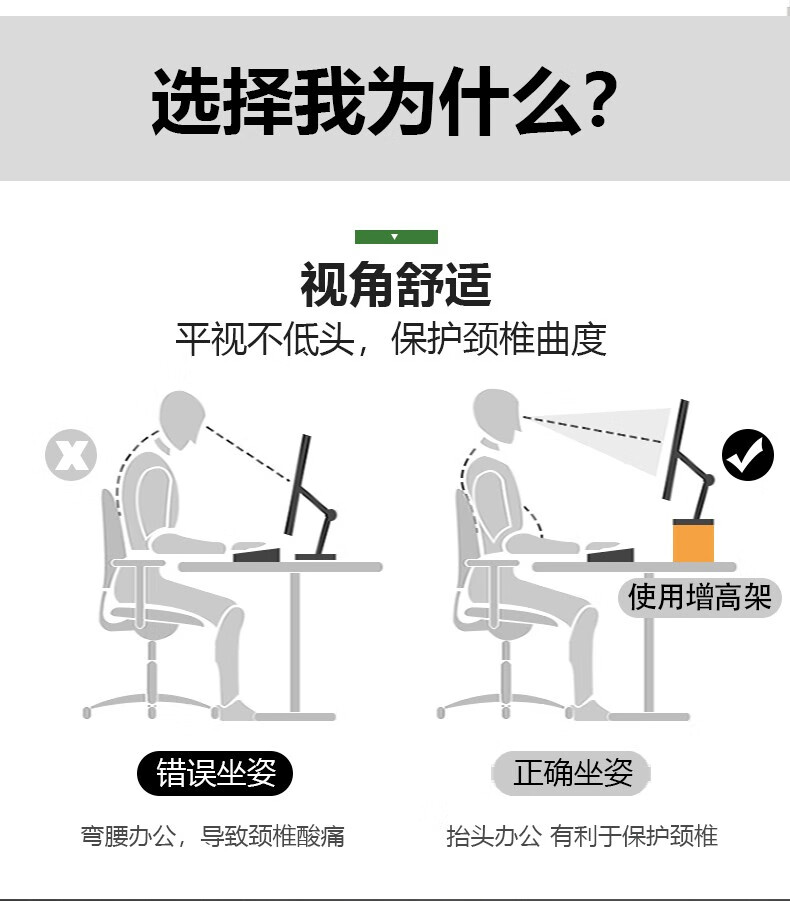 选择我为什么?

视角舒适
平视不低头，保护颈椎曲度

使用增高架

错误坐姿
弯腰办公，导致颈椎酸痛

正确坐姿
抬头办公 有利于保护颈椎