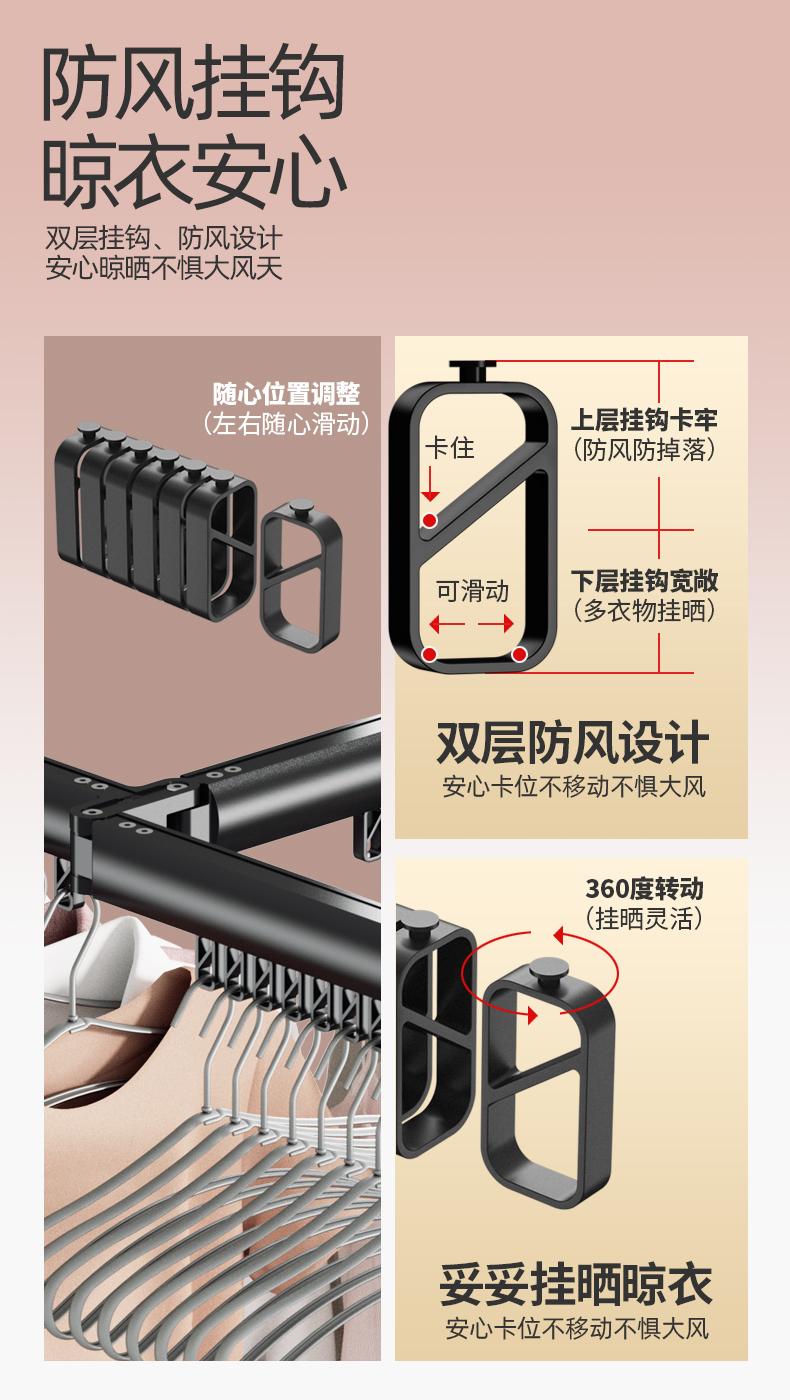 防风挂钩
晾衣安心

双层挂钩、防风设计
安心晾晒不惧大风天

随心位置调整
（左右随心滑动）

卡住

可滑动

上层挂钩卡牢
（防风防掉落）

下层挂钩宽敞
（多衣物挂晒）

双层防风设计
安心卡位不移动不惧大风

360度转动
（挂晒灵活）

妥妥挂晒晾衣
安心卡位不移动不惧大风