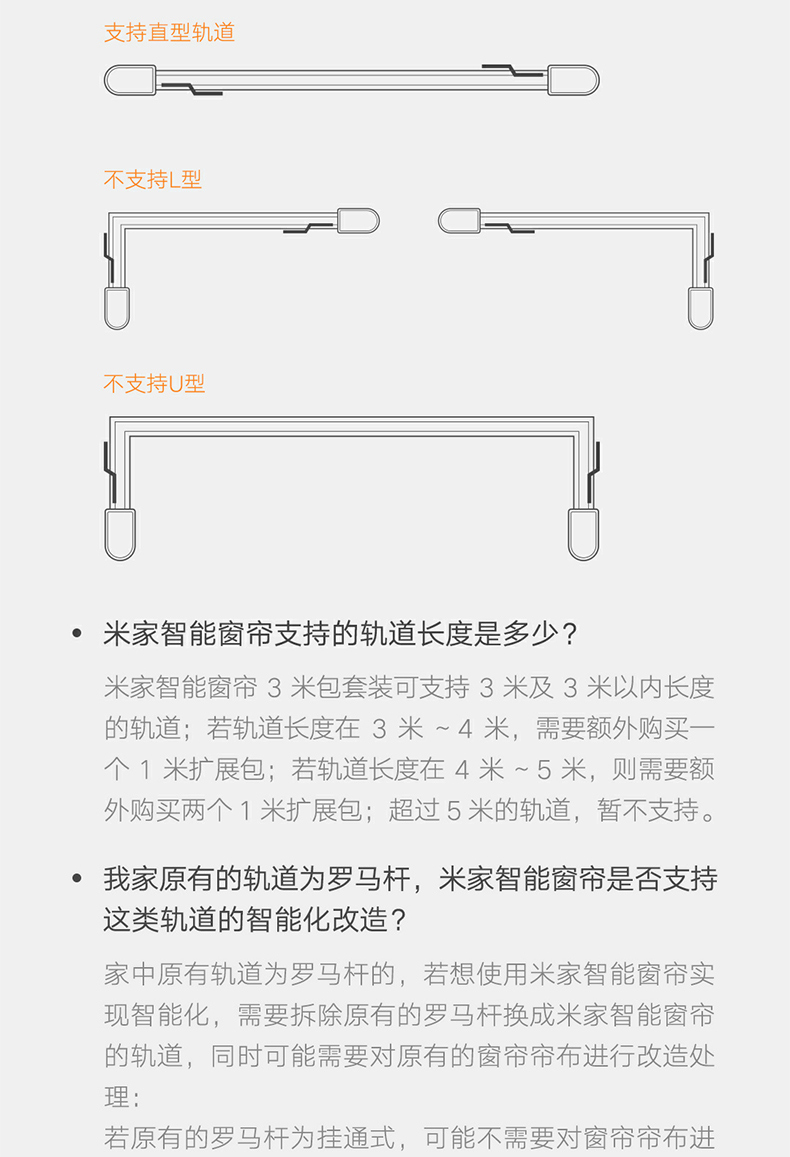 支持直型轨道

不支持L型

不支持U型

• 米家智能窗帘支持的轨道长度是多少？

米家智能窗帘 3 米包套装可支持 3 米及 3 米以内长度的轨道；若轨道长度在 3 米 ~ 4 米，需要额外购买一个 1 米扩展包；若轨道长度在 4 米 ~ 5 米，则需要额外购买两个 1 米扩展包；超过 5 米的轨道，暂不支持。

• 我家原有的轨道为罗马杆，米家智能窗帘是否支持这类轨道的智能化改造？

家中原有轨道为罗马杆的，若想使用米家智能窗帘实现智能化，需要拆除原有的罗马杆换成米家智能窗帘的轨道，同时可能需要对原有的窗帘帘布进行改造处理：

若原有的罗马杆为挂通式，可能不需要对窗帘帘布进