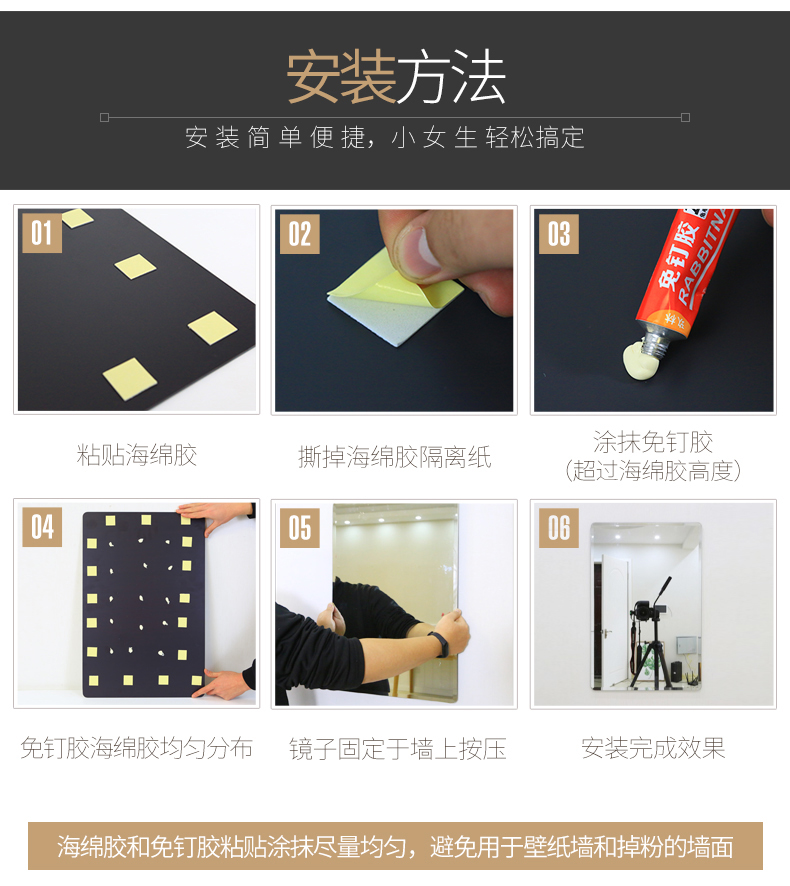 安装方法

安装简单便捷，小女生轻松搞定

01

粘贴海绵胶

02

撕掉海绵胶隔离纸

03

免钉胶 RABBITNA

涂抹免钉胶
(超过海绵胶高度)

04

免钉胶海绵胶均匀分布

05

镜子固定于墙上按压

06

安装完成效果

海绵胶和免钉胶粘贴涂抹尽量均匀，避免用于壁纸墙和掉粉的墙面