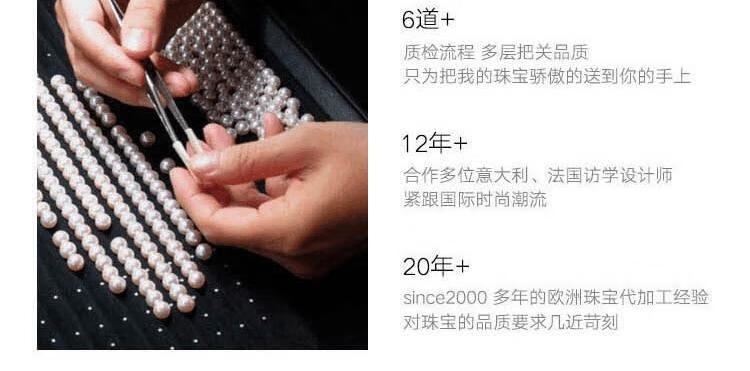 6道+

质检流程 多层把关品质
只为把我的珠宝骄傲的送到你的手上

12年+

合作多位意大利、法国访学设计师
紧跟国际时尚潮流

20年+

since2000 多年的欧洲珠宝代加工经验
对珠宝的品质要求几近苛刻