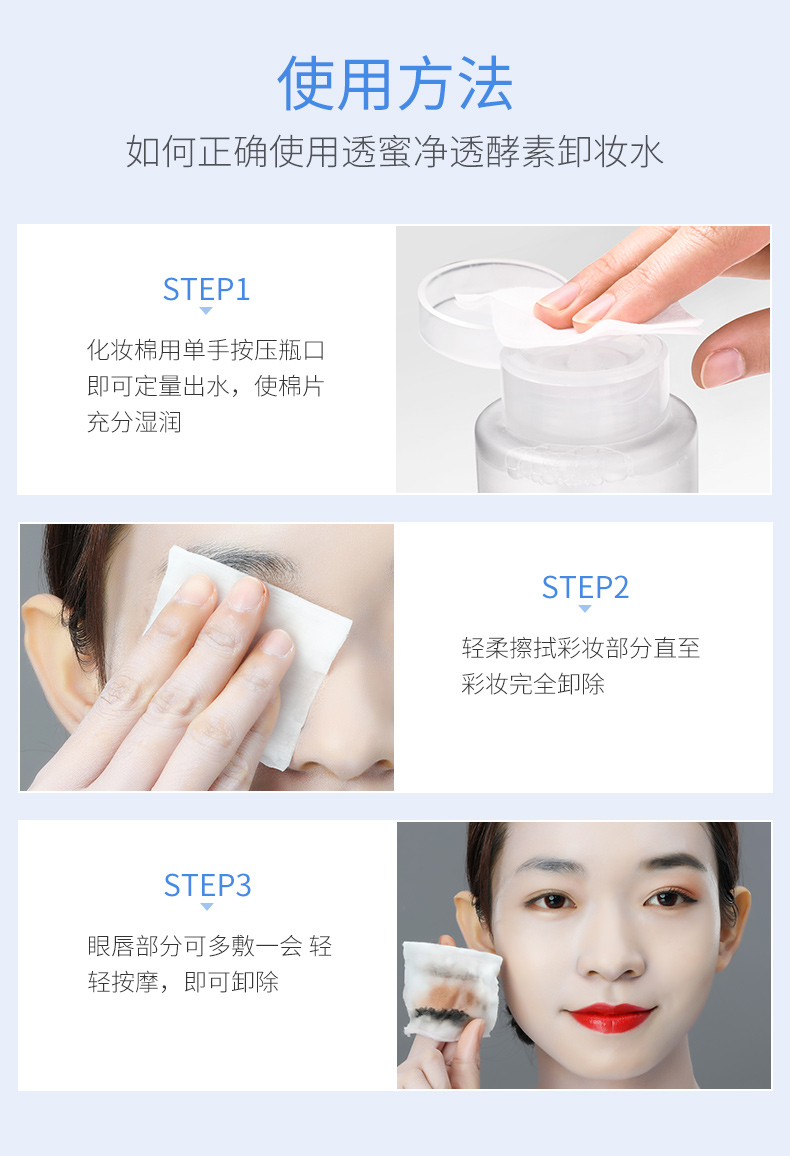 使用方法

如何正确使用透蜜净透酵素卸妆水

STEP1

化妆棉用单手按压瓶口即可定量出水，使棉片充分湿润

STEP2

轻柔擦拭彩妆部分直至彩妆完全卸除

STEP3

眼唇部分可多敷一会 轻轻按摩，即可卸除