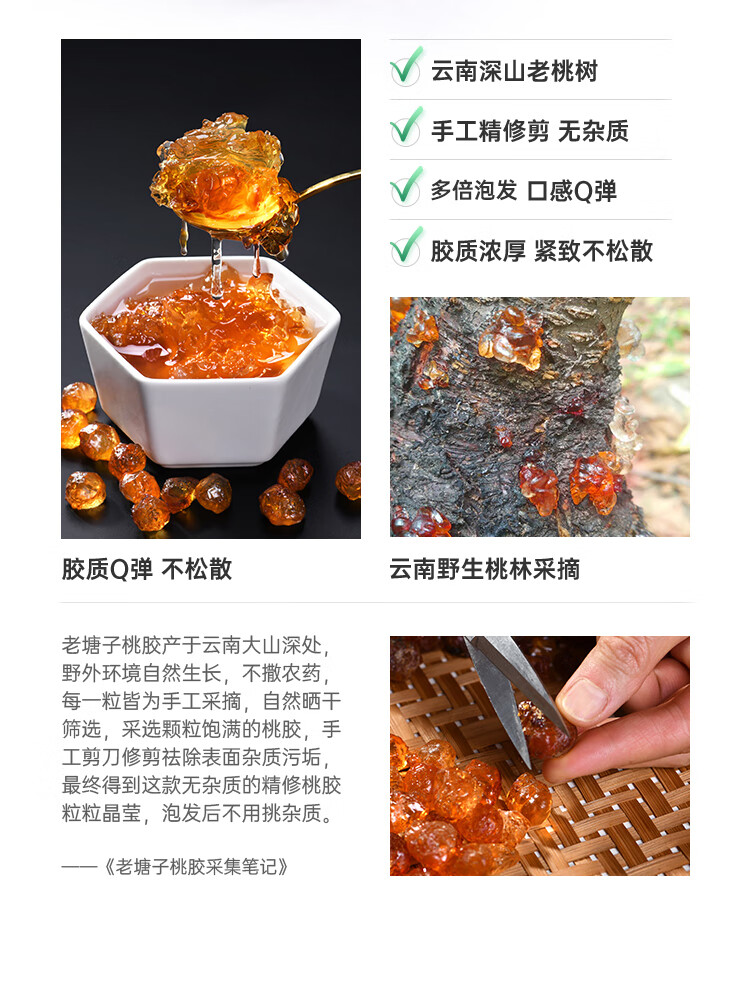 云南深山老桃树

手工精修剪 无杂质

多倍泡发 口感Q弹

胶质浓厚 紧致不松散

胶质Q弹 不松散

云南野生桃林采摘

老塘子桃胶产于云南大山深处，野外环境自然生长，不撒农药，每一粒皆为手工采摘，自然晒干筛选，采选颗粒饱满的桃胶，手工剪刀修剪祛除表面杂质污垢，最终得到这款无杂质的精修桃胶粒粒晶莹，泡发后不用挑杂质。

——《老塘子桃胶采集笔记》