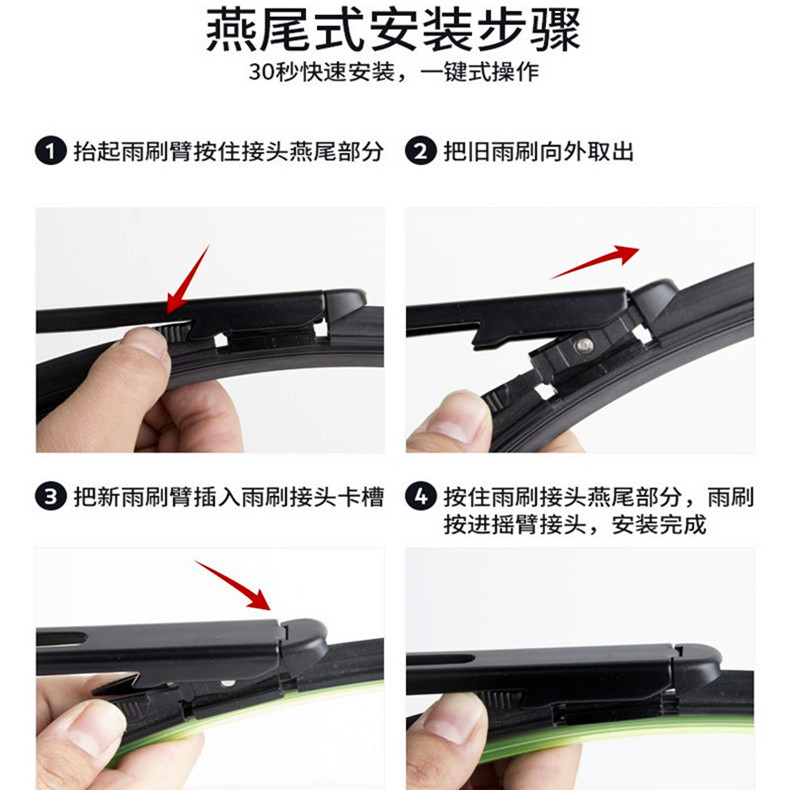 燕尾式安装步骤

30秒快速安装，一键式操作

1 抬起雨刷臂按住接头燕尾部分

2 把旧雨刷向外取出

3 把新雨刷臂插入雨刷接头卡槽

4 按住雨刷接头燕尾部分，雨刷按进摇臂接头，安装完成