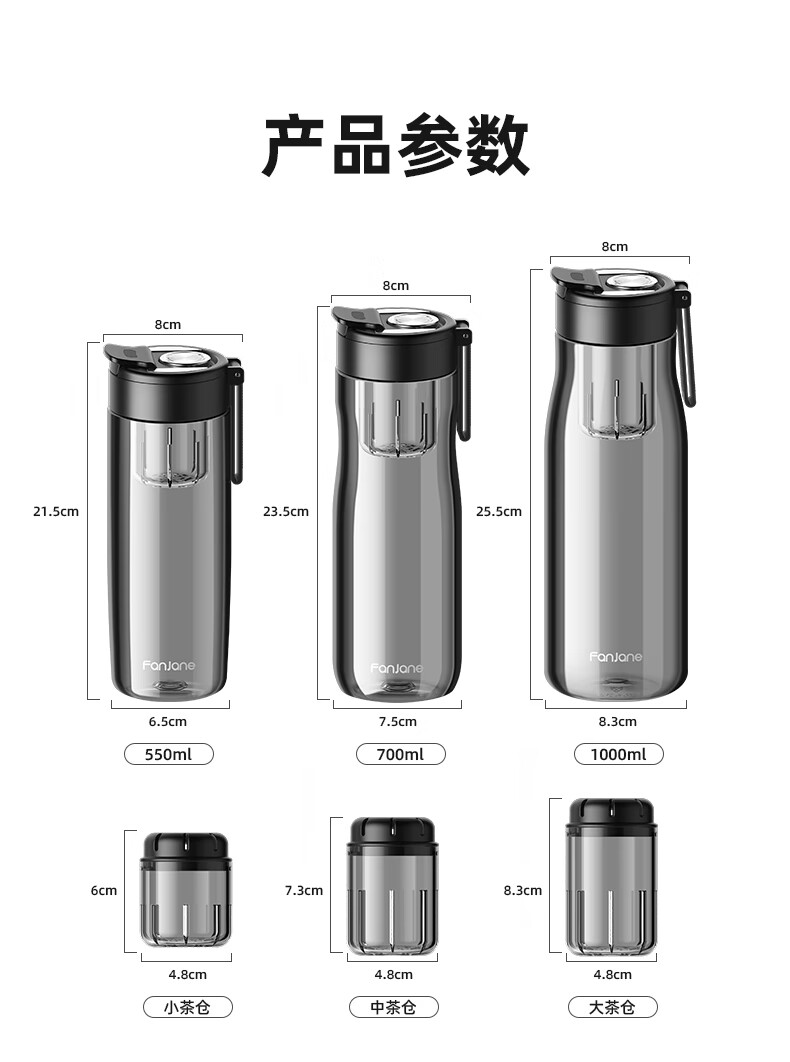 产品参数

8cm
21.5cm
FanJane
6.5cm
550ml

8cm
23.5cm
FanJane
7.5cm
700ml

8cm
25.5cm
FanJane
8.3cm
1000ml

6cm
4.8cm
小茶仓

7.3cm
4.8cm
中茶仓

8.3cm
4.8cm
大茶仓