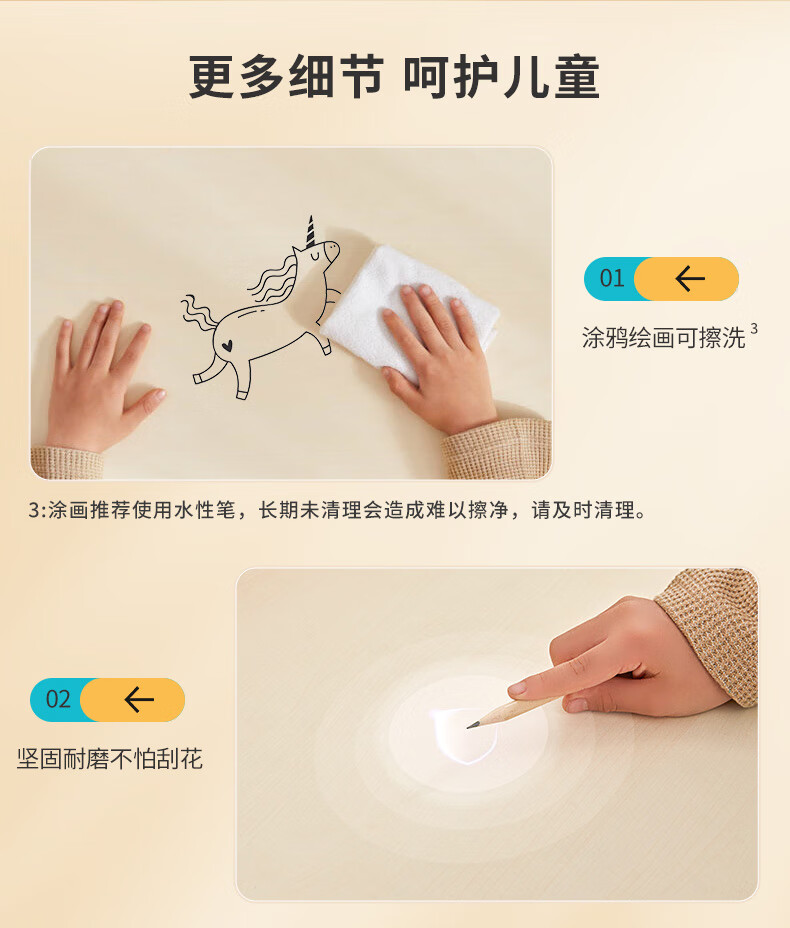 更多细节 呵护儿童

01 ←

涂鸦绘画可擦洗 $^3$

3:涂画推荐使用水性笔，长期未清理会造成难以擦净，请及时清理。

02 ←

坚固耐磨不怕刮花