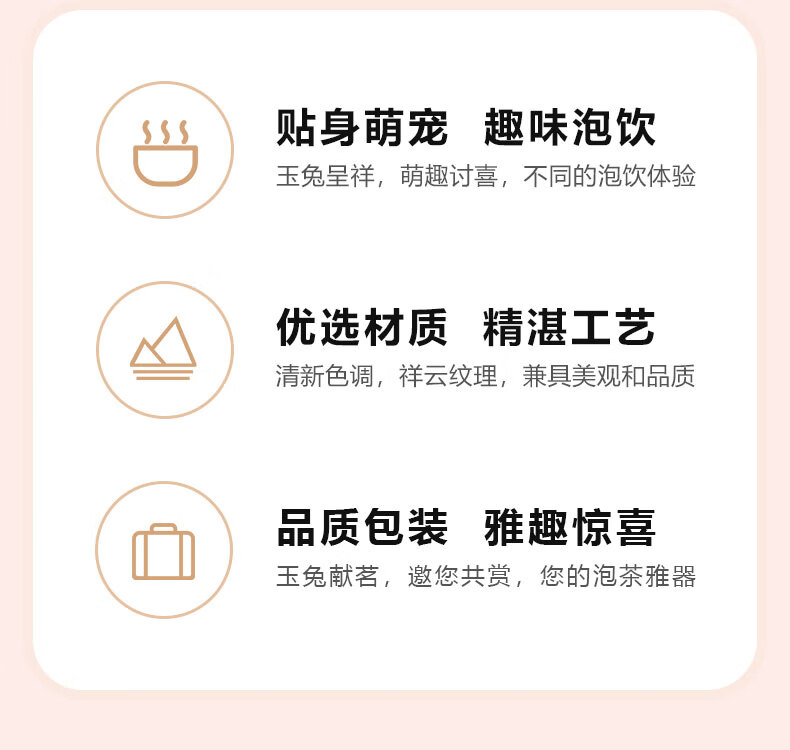 贴身萌宠 趣味泡饮

玉兔呈祥，萌趣讨喜，不同的泡饮体验

优选材质 精湛工艺

清新色调，祥云纹理，兼具美观和品质

品质包装 雅趣惊喜

玉兔献茗，邀您共赏，您的泡茶雅器