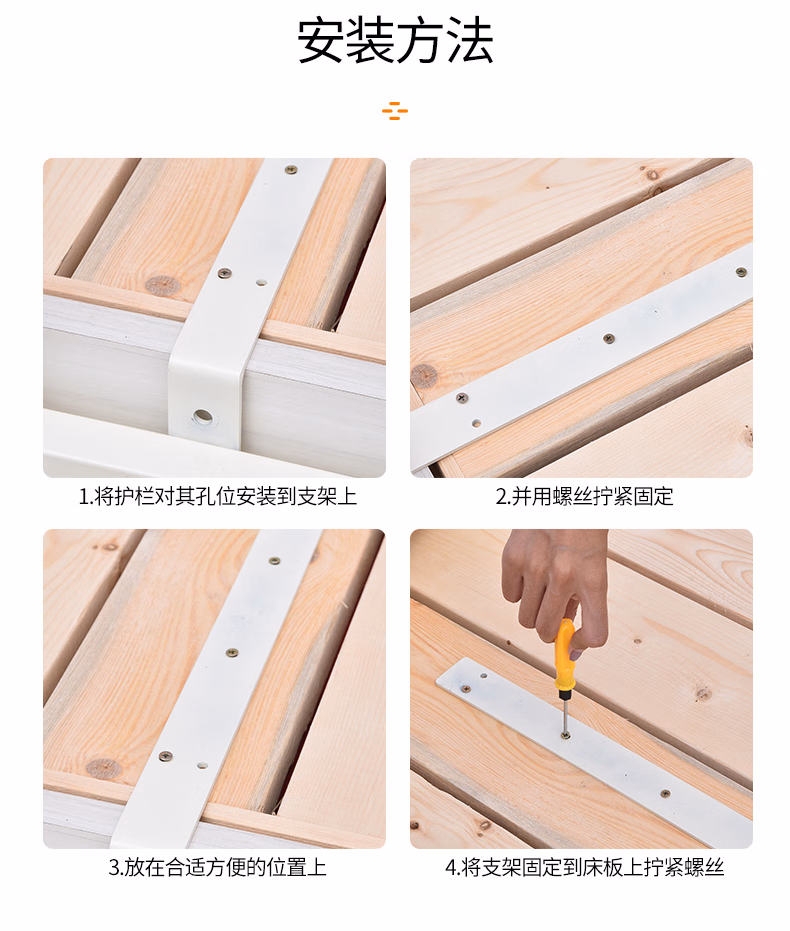 安装方法

1.将护栏对其孔位安装到支架上

2.并用螺丝拧紧固定

3.放在合适方便的位置上

4.将支架固定到床板上拧紧螺丝