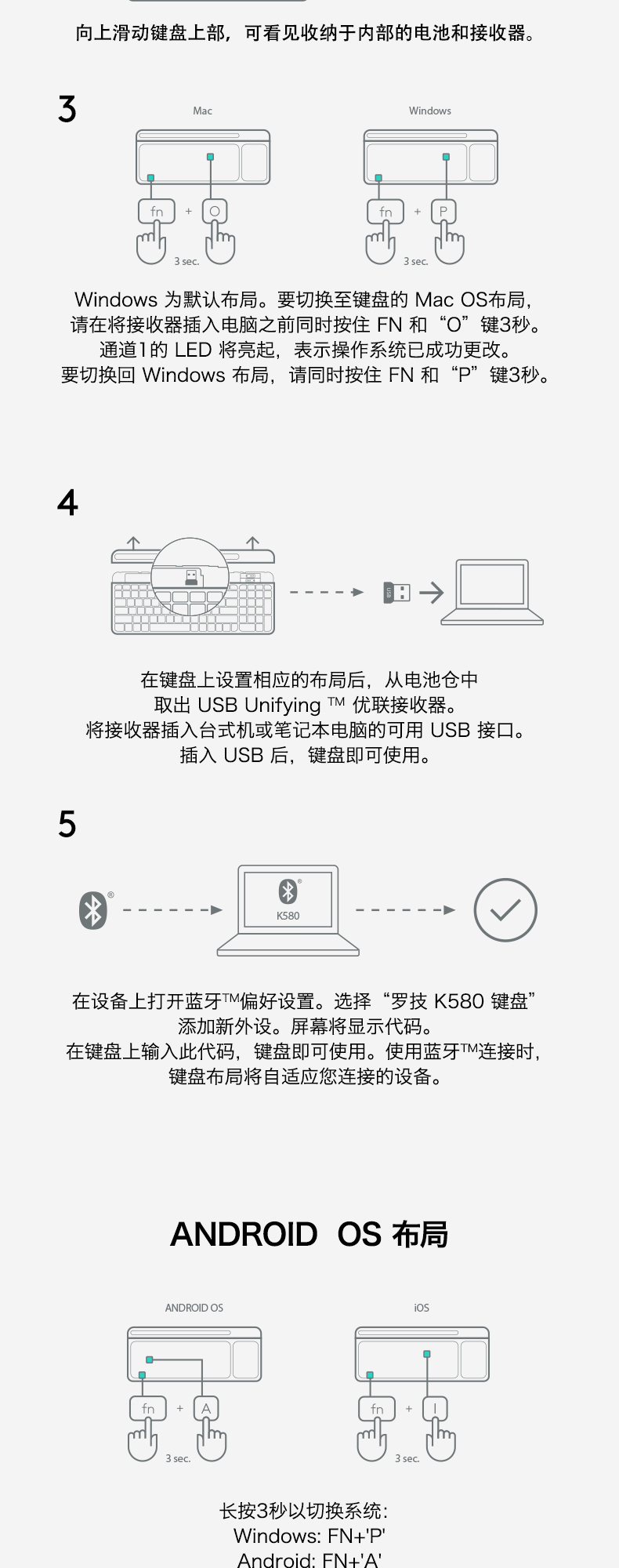 向上滑动键盘上部，可看见收纳于内部的电池和接收器。

3

Mac

fn + O

3 sec.

Windows

fn + P

3 sec.

Windows 为默认布局。要切换至键盘的 Mac OS布局，请在将接收器插入电脑之前同时按住 FN 和“O”键3秒。通道1的 LED 将亮起，表示操作系统已成功更改。要切换回 Windows 布局，请同时按住 FN 和“P”键3秒。

4

USB

在键盘上设置相应的布局后，从电池仓中取出 USB Unifying ™ 优联接收器。将接收器插入台式机或笔记本电脑的可用 USB 接口。插入 USB 后，键盘即可使用。

5

K580

在设备上打开蓝牙™偏好设置。选择“罗技 K580 键盘”添加新外设。屏幕将显示代码。在键盘上输入此代码，键盘即可使用。使用蓝牙™连接时，键盘布局将自适应您连接的设备。

ANDROID OS 布局

ANDROID OS

fn + A

3 sec.

iOS

fn + I

3 sec.

长按3秒以切换系统：
Windows: FN+'P'
Android: FN+'A'