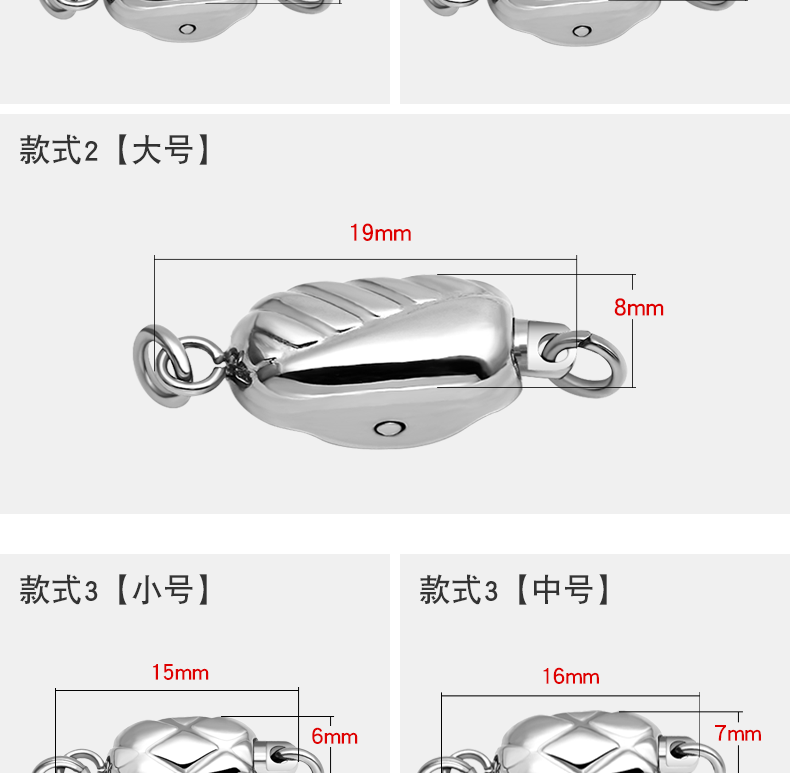 款式2【大号】

19mm

8mm

款式3【小号】

15mm

6mm

款式3【中号】

16mm

7mm