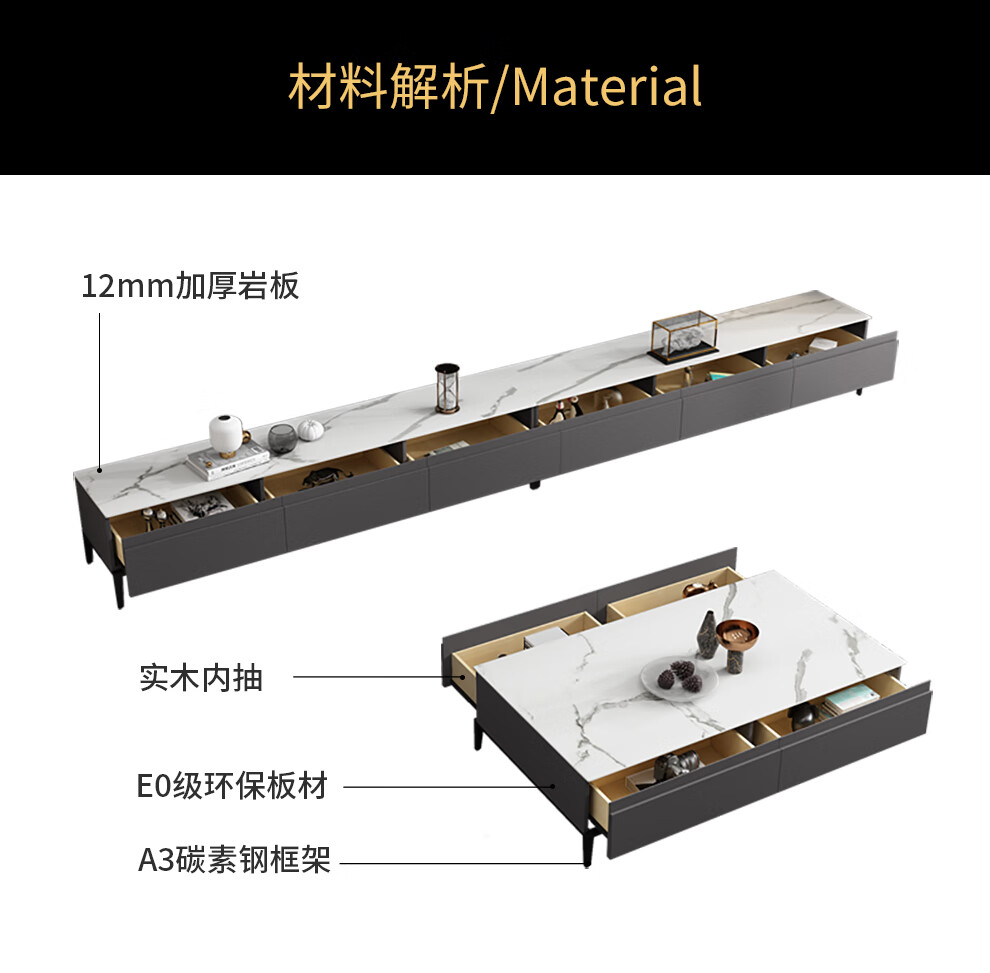 材料解析/Material

12mm加厚岩板

实木内抽

E0级环保板材

A3碳素钢框架