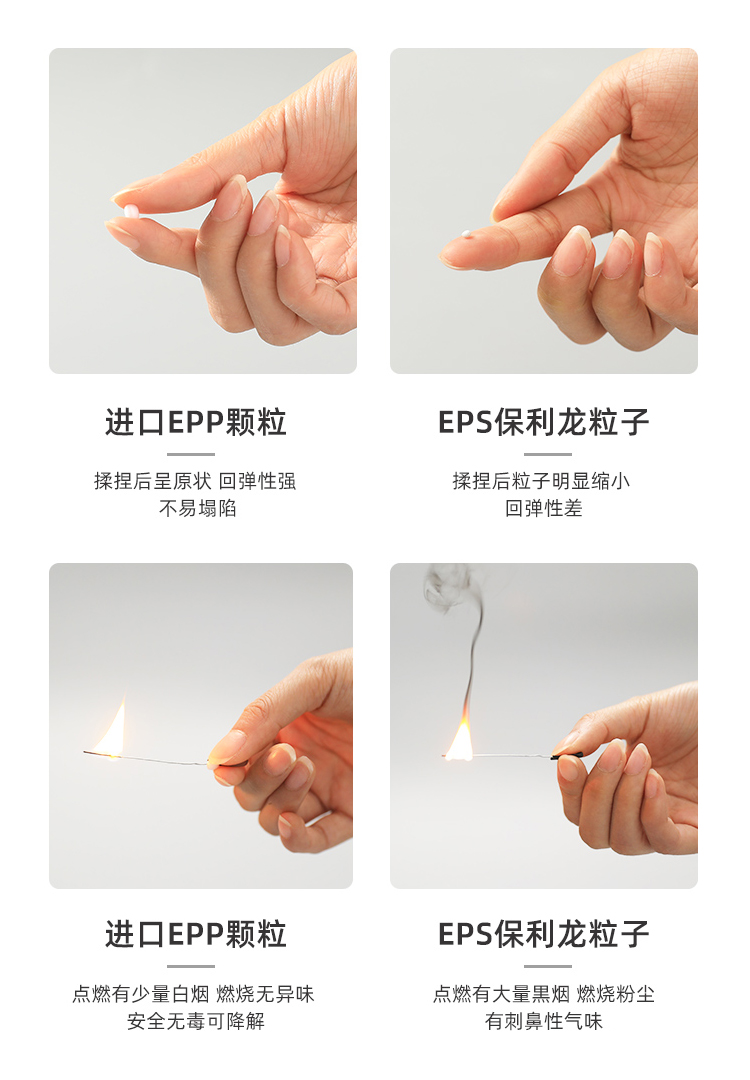 进口EPP颗粒

揉捏后呈原状 回弹性强
不易塌陷

EPS保利龙粒子

揉捏后粒子明显缩小
回弹性差

进口EPP颗粒

点燃有少量白烟 燃烧无异味
安全无毒可降解

EPS保利龙粒子

点燃有大量黑烟 燃烧粉尘
有刺鼻性气味