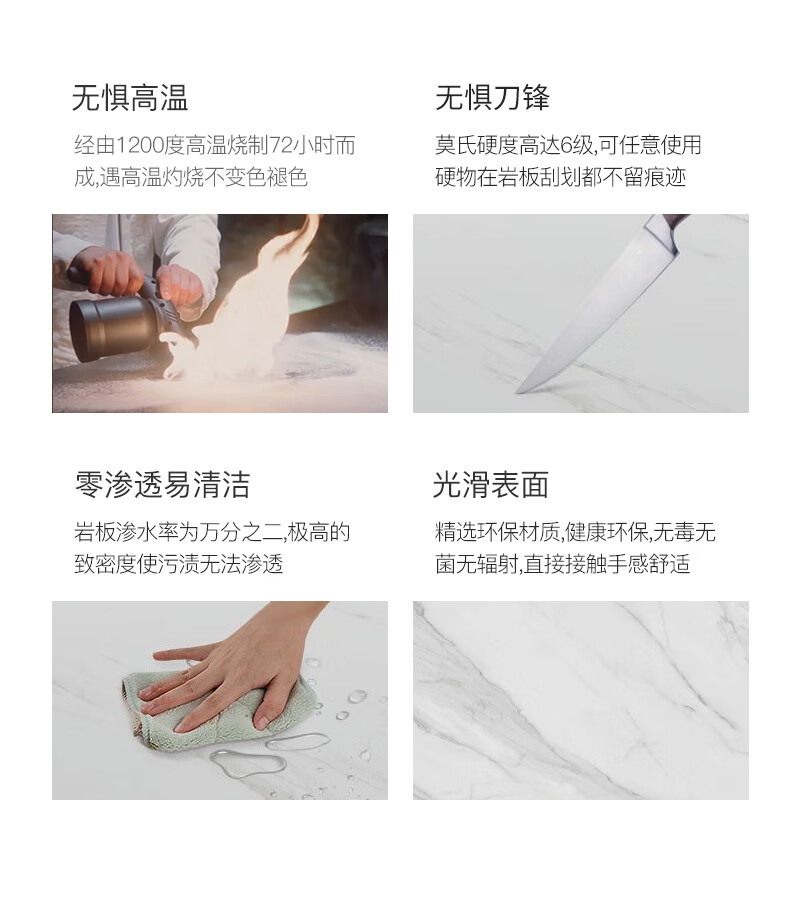 无惧高温

经由1200度高温烧制72小时而成,遇高温灼烧不变色褪色

无惧刀锋

莫氏硬度高达6级,可任意使用硬物在岩板刮划都不留痕迹

零渗透易清洁

岩板渗水率为万分之二,极高的致密度使污渍无法渗透

光滑表面

精选环保材质,健康环保,无毒无菌无辐射,直接接触手感舒适