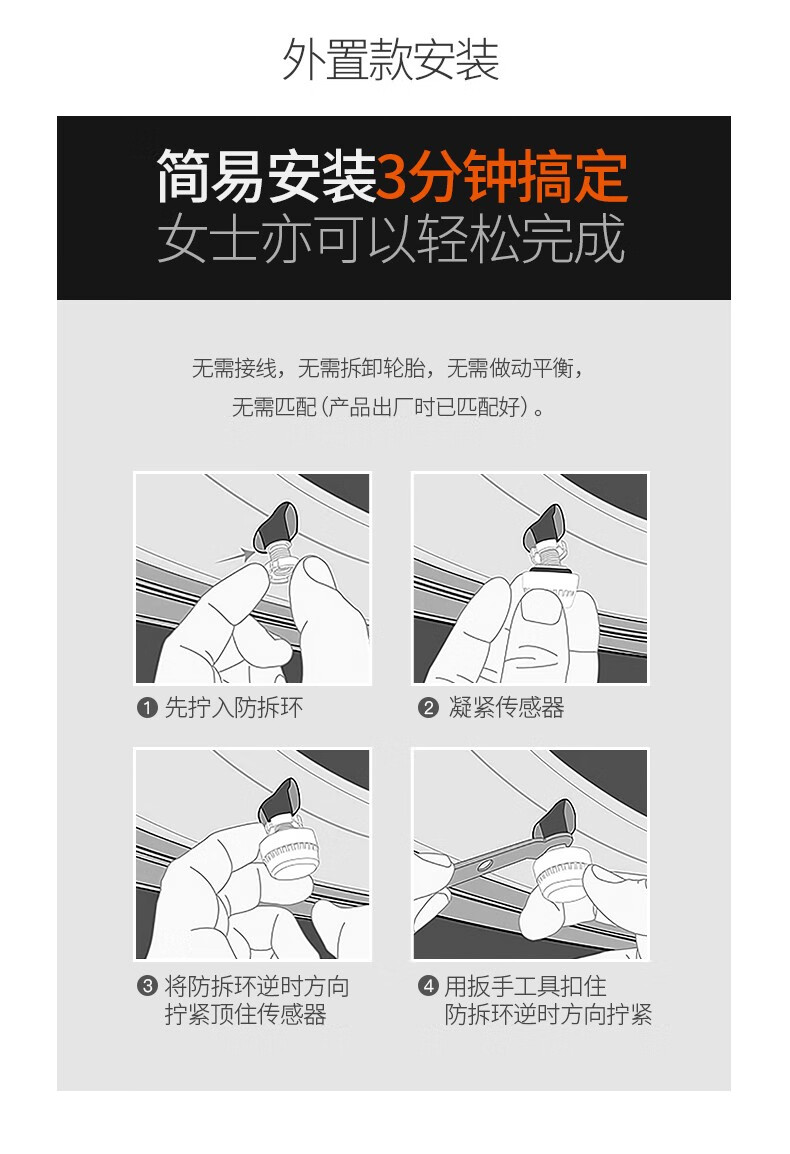 外置款安装

简易安装3分钟搞定
女士亦可以轻松完成

无需接线，无需拆卸轮胎，无需做动平衡，
无需匹配（产品出厂时已匹配好）。

❶ 先拧入防拆环

❷ 凝紧传感器

❸ 将防拆环逆时方向拧紧顶住传感器

❹ 用扳手工具扣住防拆环逆时方向拧紧