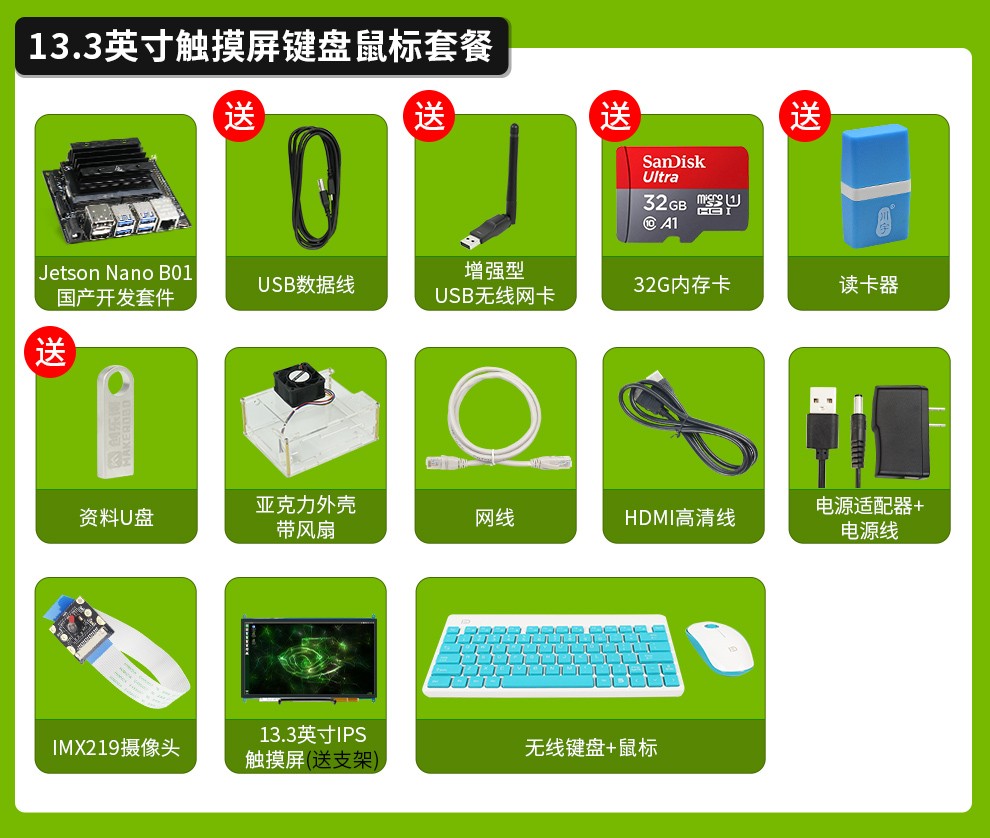 13.3英寸触摸屏键盘鼠标套餐

Jetson Nano B01
国产开发套件

送
USB数据线

送
增强型
USB无线网卡

送
SanDisk
Ultra
32GB
A1
32G内存卡

送
读卡器

送
资料U盘

亚克力外壳
带风扇

网线

HDMI高清线

电源适配器+
电源线

IMX219摄像头

13.3英寸IPS
触摸屏(送支架)

无线键盘+鼠标