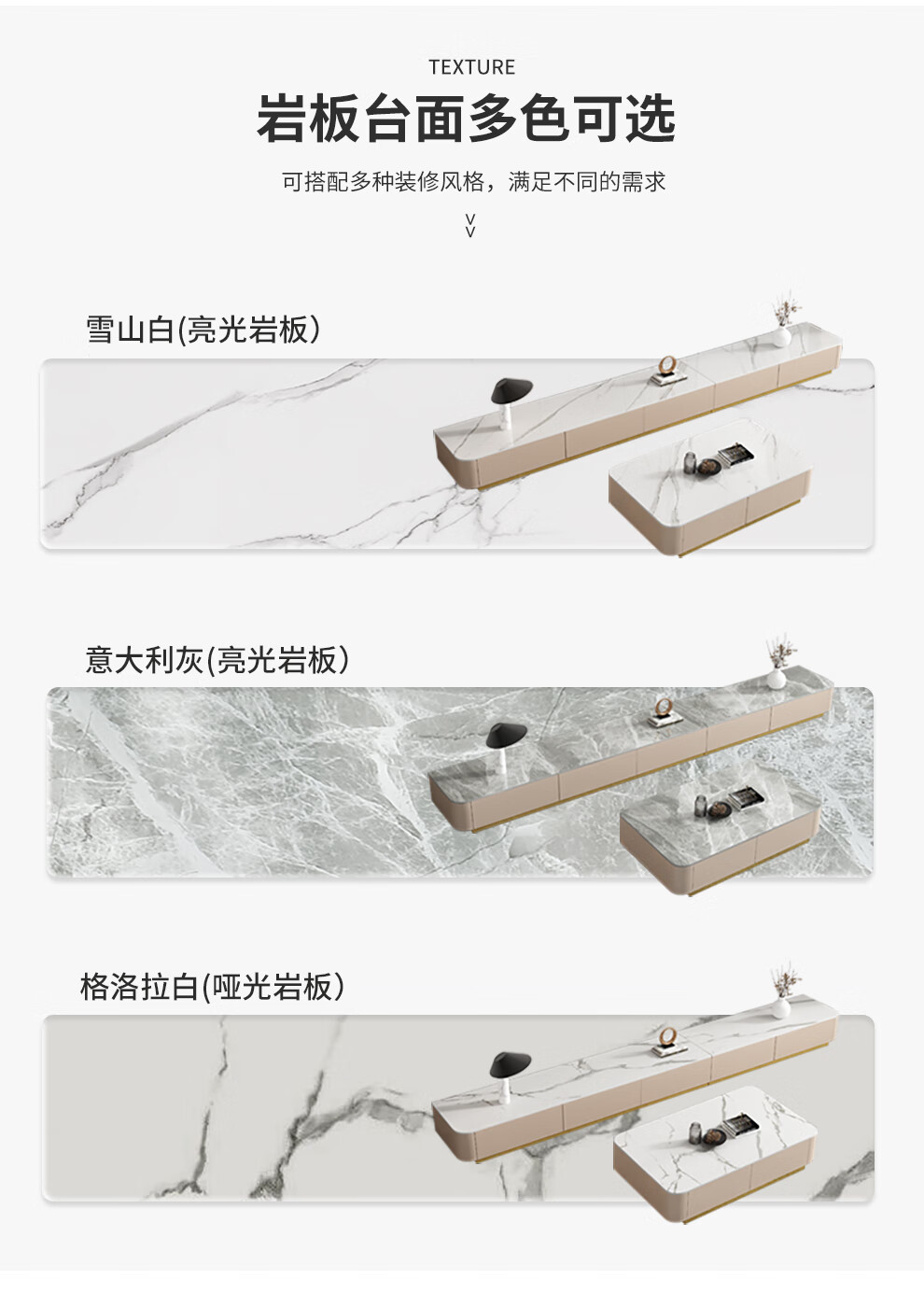 TEXTURE

岩板台面多色可选

可搭配多种装修风格，满足不同的需求

雪山白(亮光岩板)

意大利灰(亮光岩板)

格洛拉白(哑光岩板)