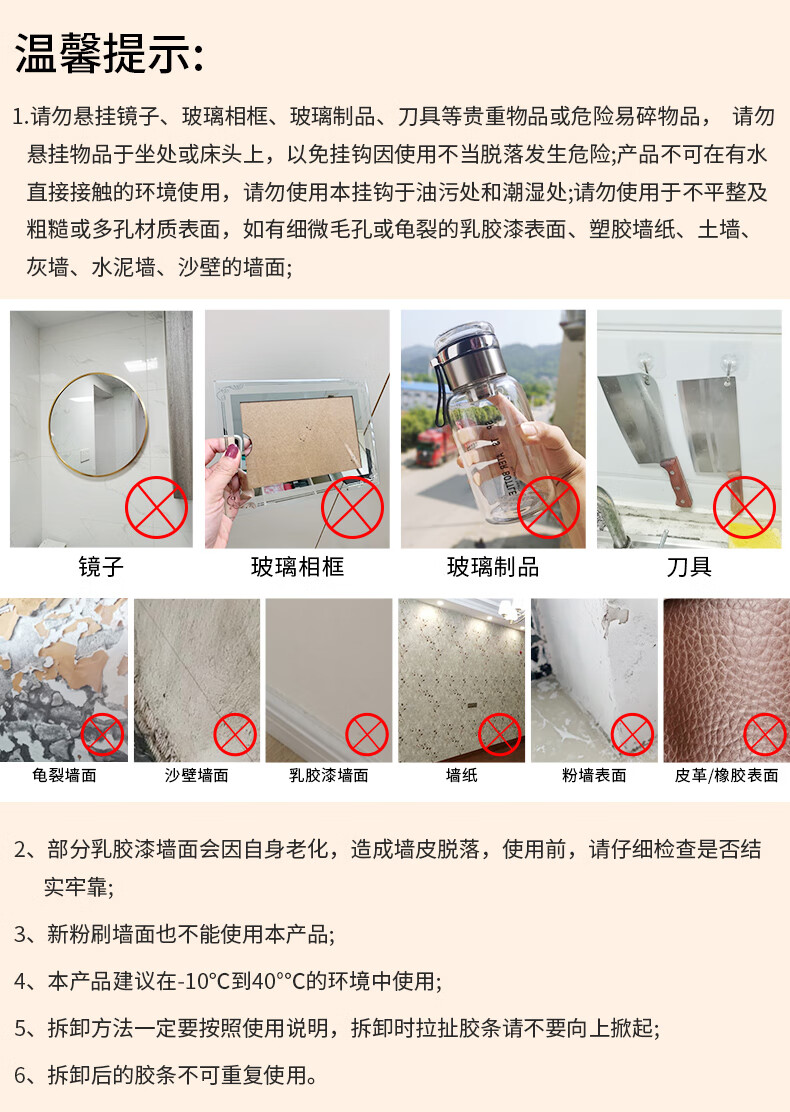 温馨提示:

1.请勿悬挂镜子、玻璃相框、玻璃制品、刀具等贵重物品或危险易碎物品， 请勿悬挂物品于坐处或床头上，以免挂钩因使用不当脱落发生危险;产品不可在有水直接接触的环境使用，请勿使用本挂钩于油污处和潮湿处;请勿使用于不平整及粗糙或多孔材质表面，如有细微毛孔或龟裂的乳胶漆表面、塑胶墙纸、土墙、灰墙、水泥墙、沙壁的墙面;

镜子

玻璃相框

玻璃制品

刀具

龟裂墙面

沙壁墙面

乳胶漆墙面

墙纸

粉墙表面

皮革/橡胶表面

2、部分乳胶漆墙面会因自身老化，造成墙皮脱落，使用前，请仔细检查是否结实牢靠;

3、新粉刷墙面也不能使用本产品;

4、本产品建议在-10°C到40°°C的环境中使用;

5、拆卸方法一定要按照使用说明，拆卸时拉扯胶条请不要向上掀起;

6、拆卸后的胶条不可重复使用。