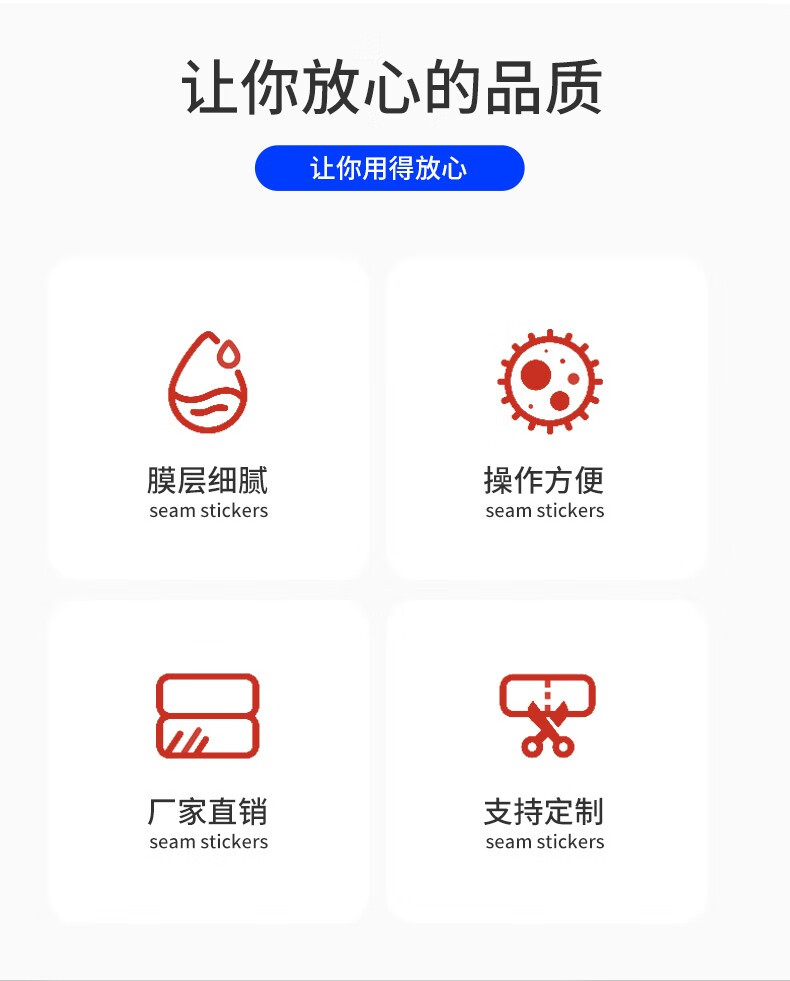 让你放心的品质

让你用得放心

膜层细腻
seam stickers

操作方便
seam stickers

厂家直销
seam stickers

支持定制
seam stickers