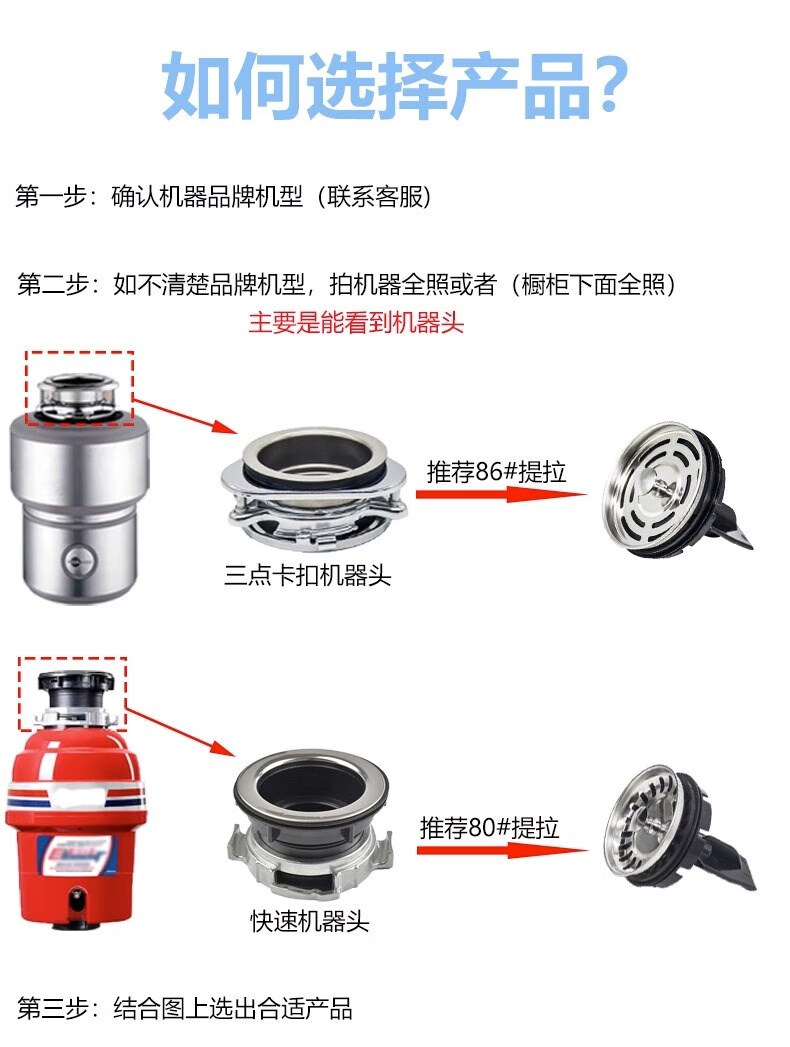 如何选择产品?

第一步：确认机器品牌机型（联系客服）

第二步：如不清楚品牌机型，拍机器全照或者（橱柜下面全照）
主要是能看到机器头

三点卡扣机器头

推荐86#提拉

快速机器头

推荐80#提拉

第三步：结合图上选出合适产品