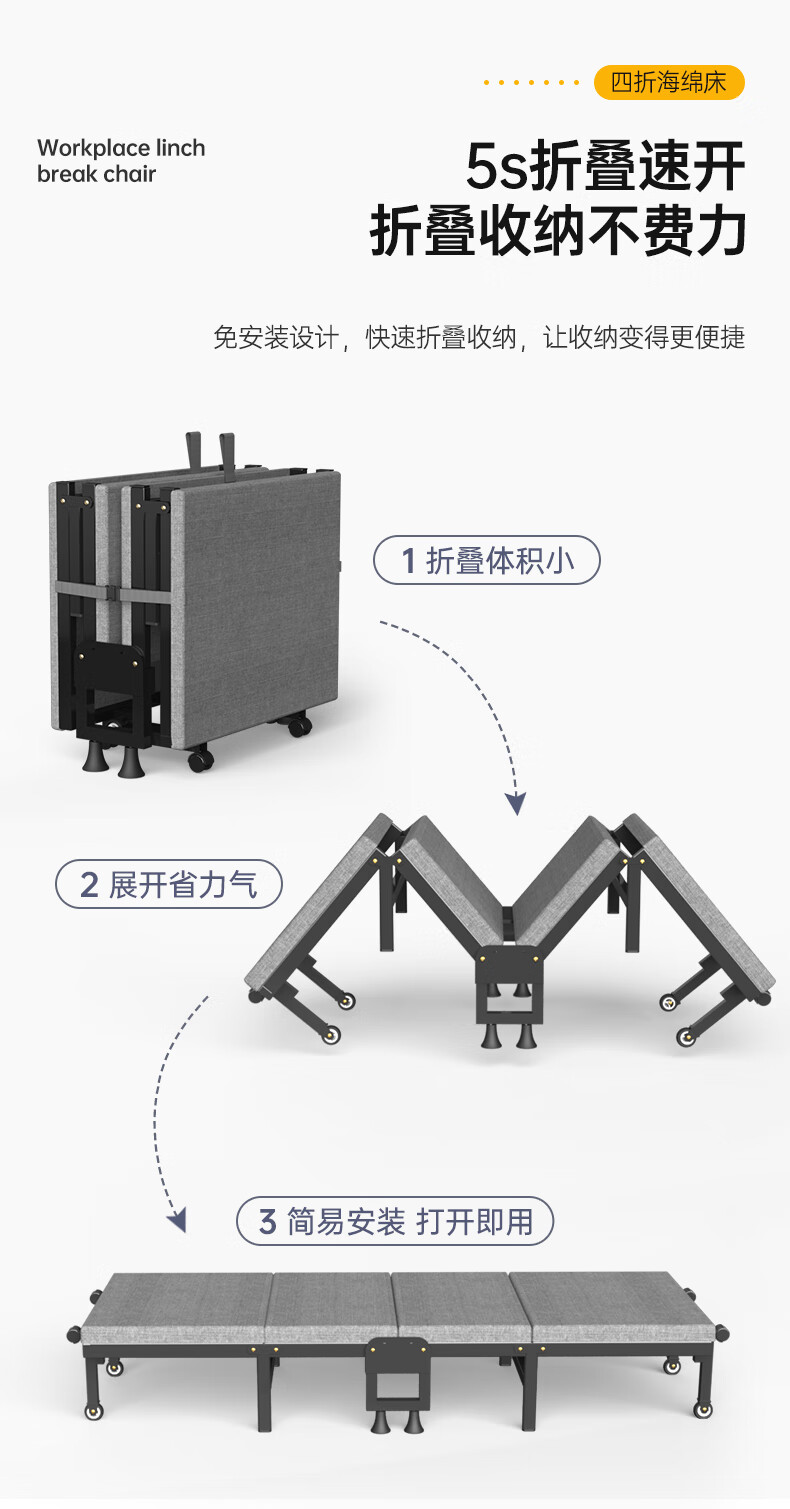 四折海绵床

Workplace linch break chair

5s折叠速开
折叠收纳不费力

免安装设计，快速折叠收纳，让收纳变得更便捷

1 折叠体积小

2 展开省力气

3 简易安装 打开即用