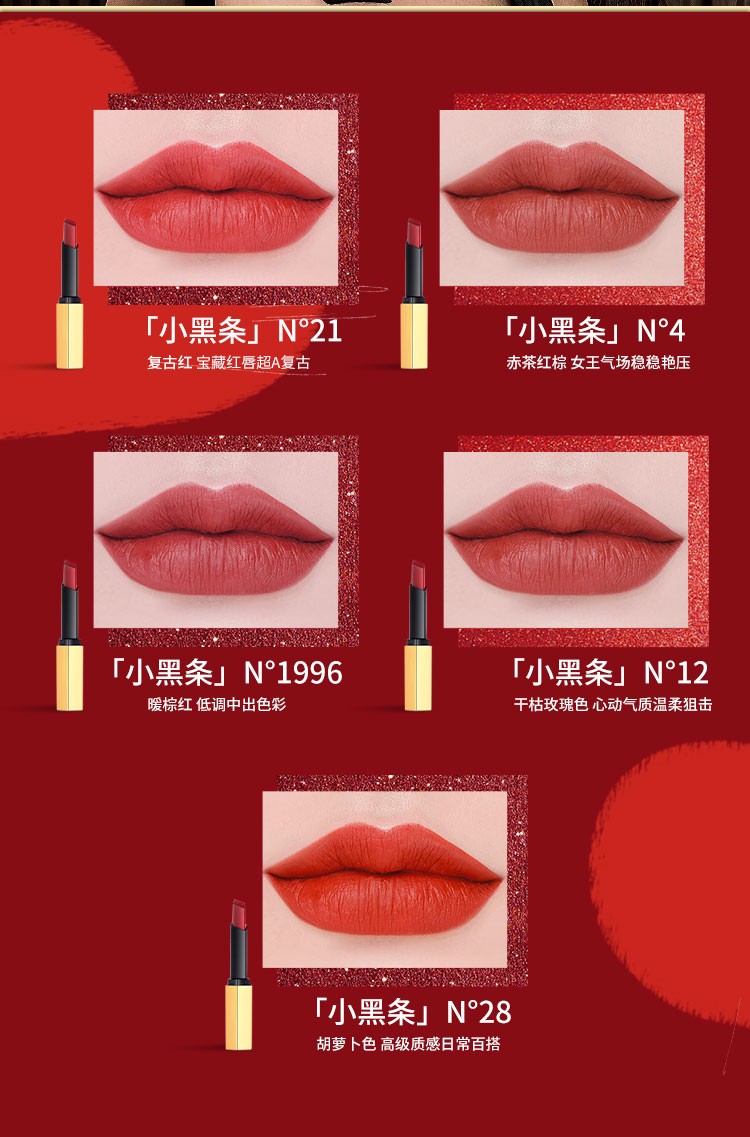 「小黑条」N°21
复古红 宝藏红唇超A复古

「小黑条」N°4
赤茶红棕 女王气场稳稳艳压

「小黑条」N°1996
暖棕红 低调中出色彩

「小黑条」N°12
干枯玫瑰色 心动气质温柔狙击

「小黑条」N°28
胡萝卜色 高级质感日常百搭