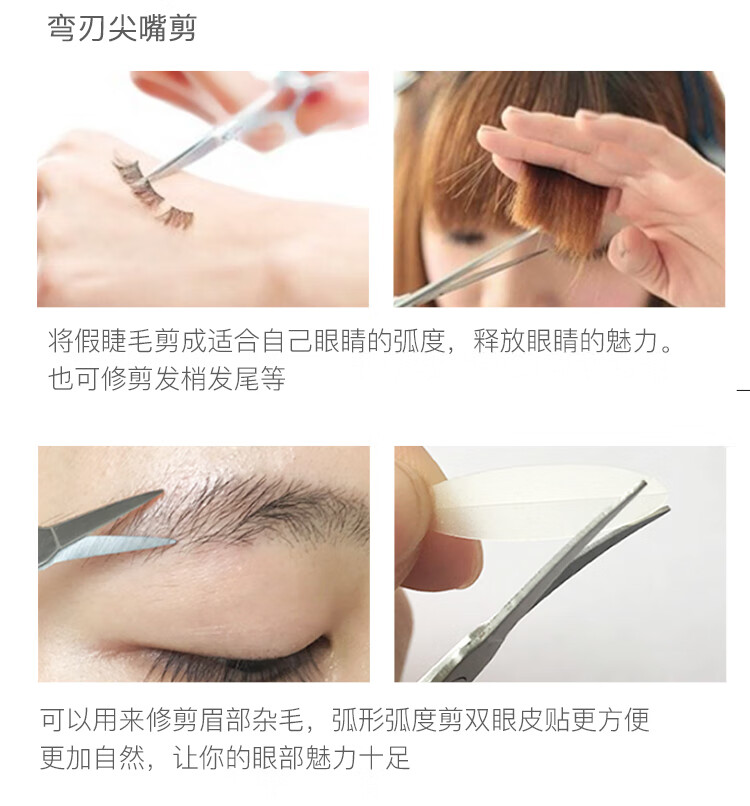 弯刃尖嘴剪

将假睫毛剪成适合自己眼睛的弧度，释放眼睛的魅力。
也可修剪发梢发尾等

可以用来修剪眉部杂毛，弧形弧度剪双眼皮贴更方便
更加自然，让你的眼部魅力十足