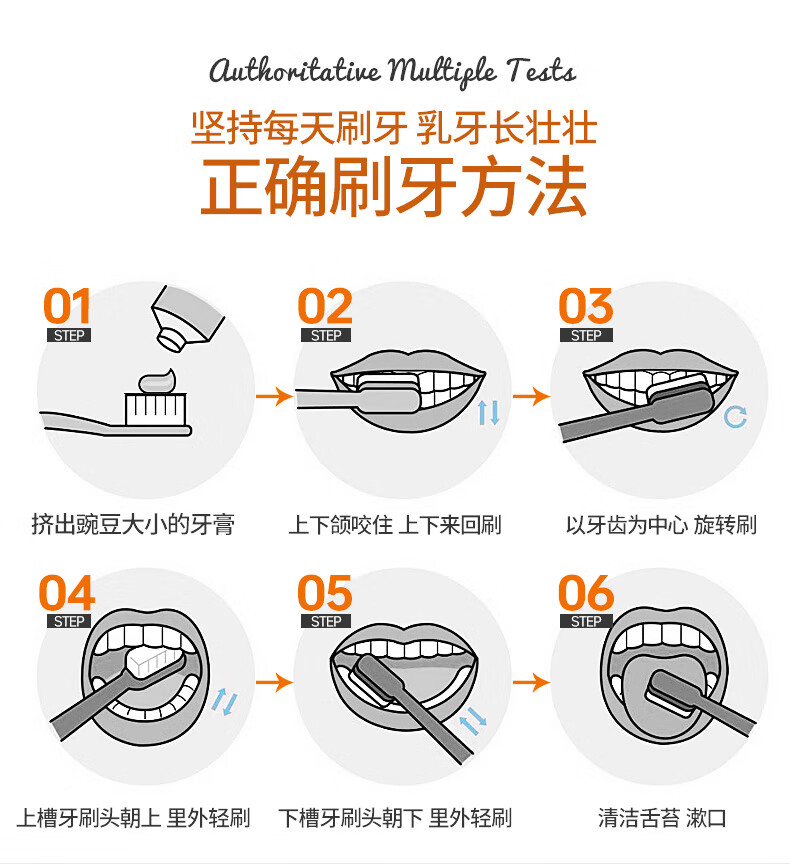 Authoritative Multiple Tests

坚持每天刷牙 乳牙长壮壮

正确刷牙方法

01
STEP
挤出豌豆大小的牙膏

02
STEP
上下颌咬住 上下来回刷

03
STEP
以牙齿为中心 旋转刷

04
STEP
上槽牙刷头朝上 里外轻刷

05
STEP
下槽牙刷头朝下 里外轻刷

06
STEP
清洁舌苔 漱口