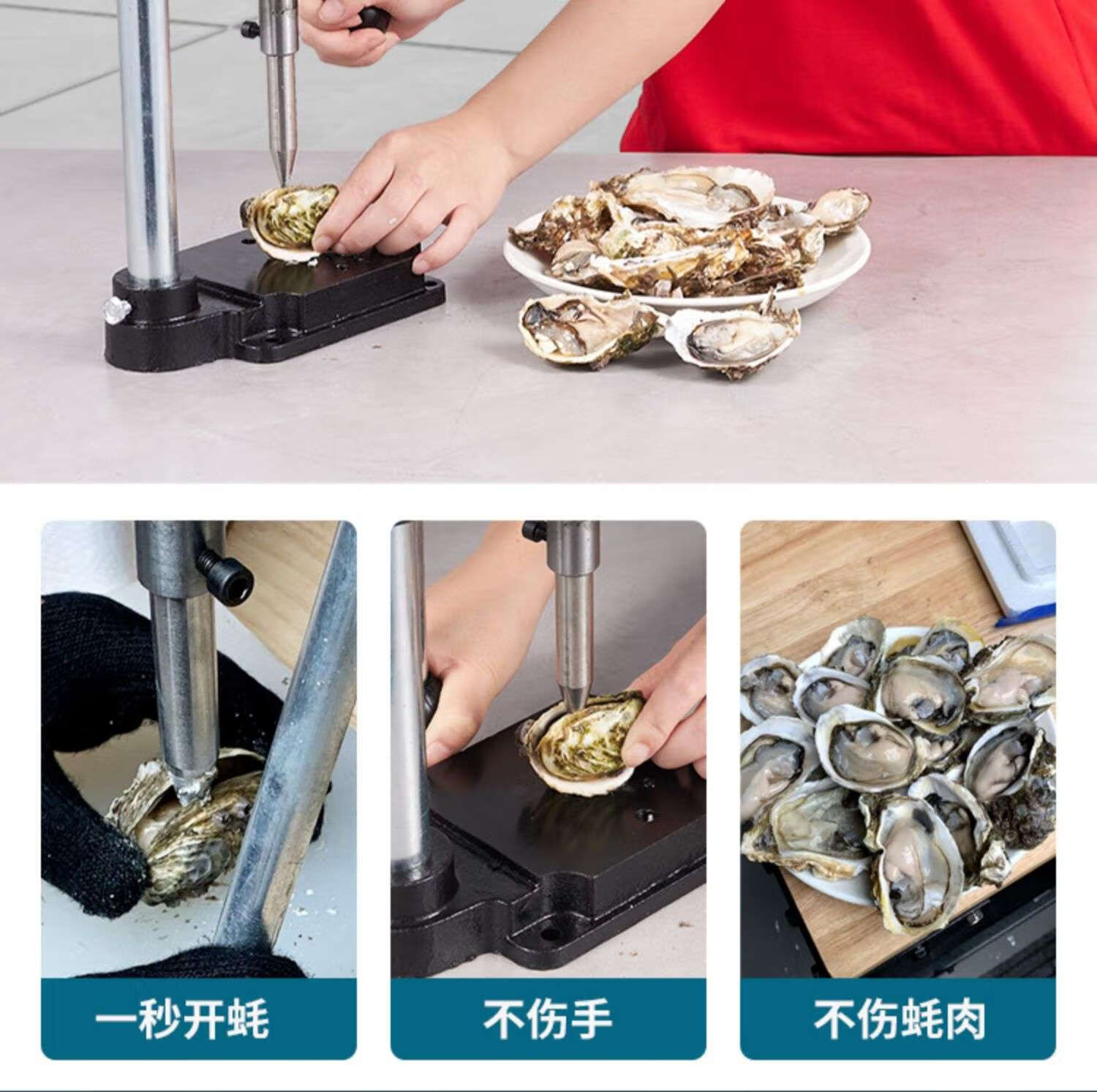 一秒开蚝

不伤手

不伤蚝肉