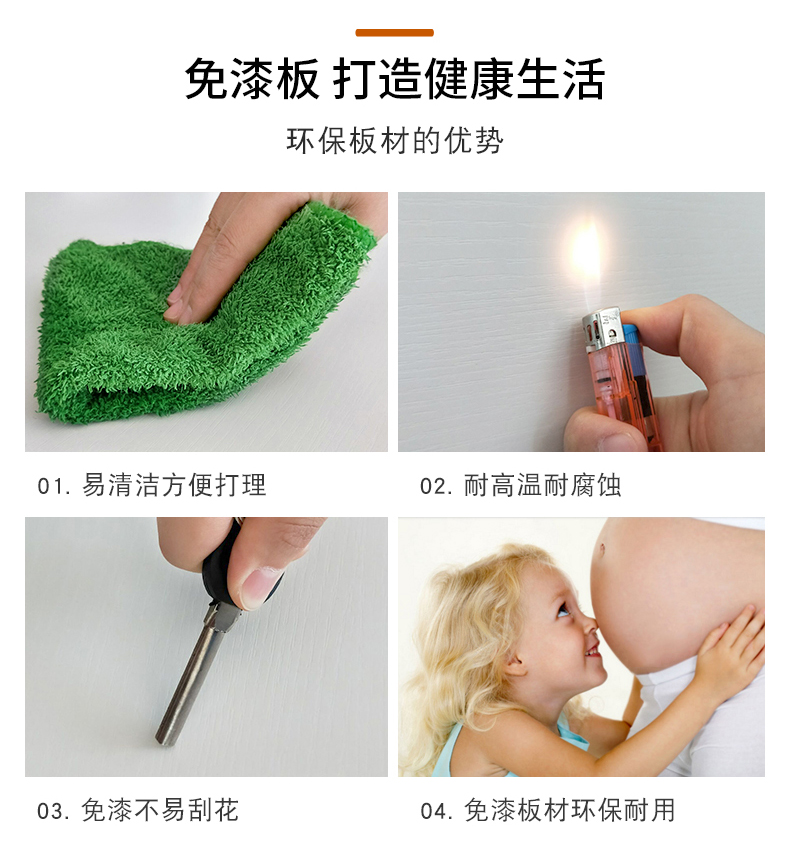 免漆板 打造健康生活

环保板材的优势

01. 易清洁方便打理

02. 耐高温耐腐蚀

03. 免漆不易刮花

04. 免漆板材环保耐用