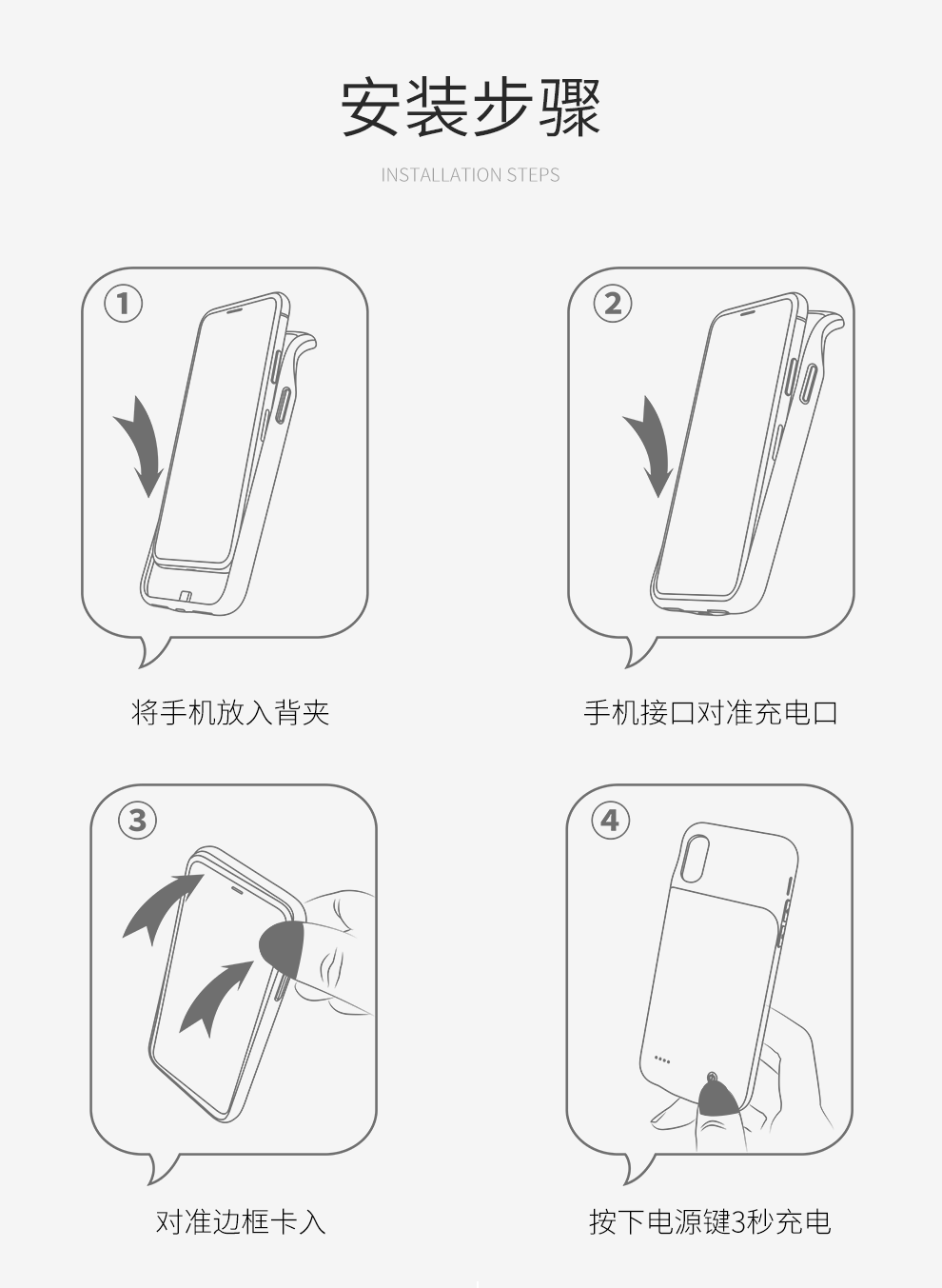 安装步骤
INSTALLATION STEPS

①

将手机放入背夹

②

手机接口对准充电口

③

对准边框卡入

④

按下电源键3秒充电