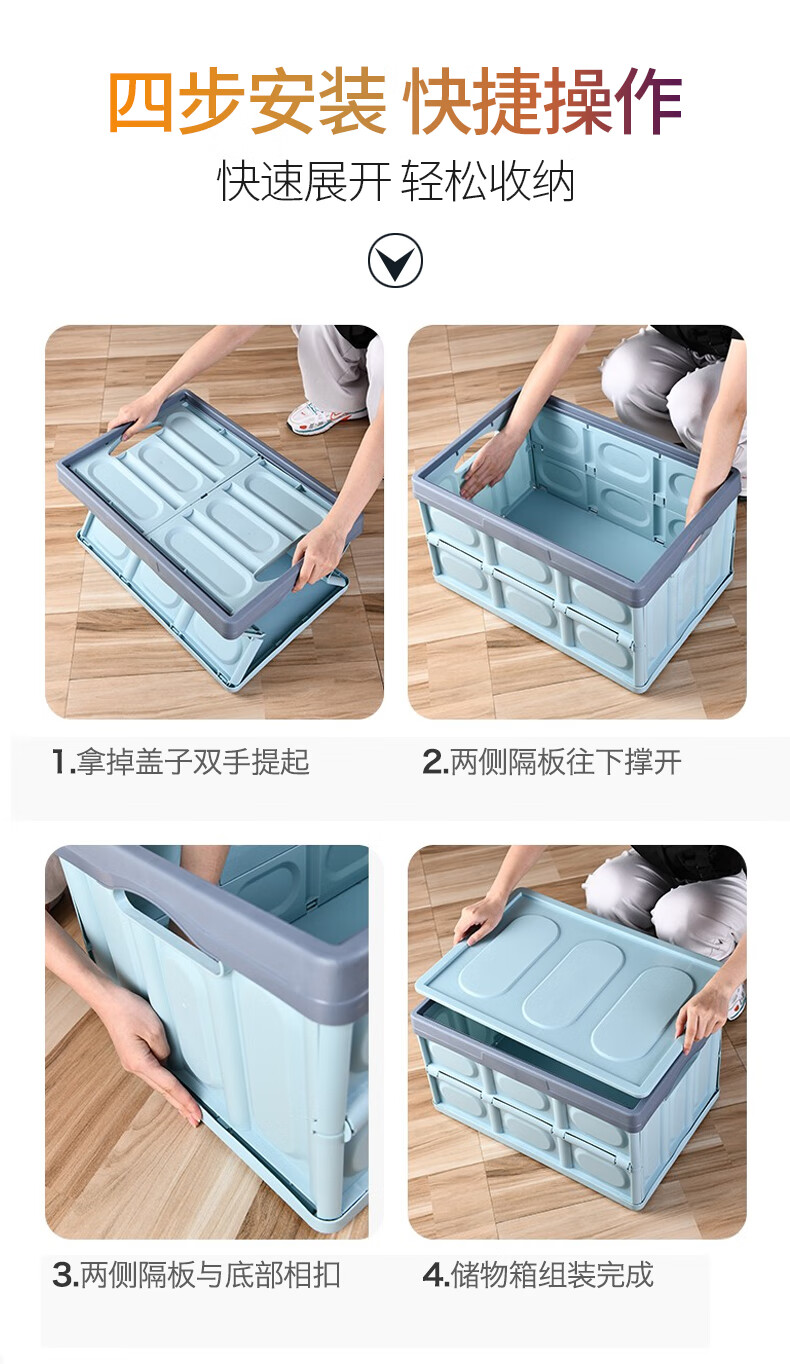 四步安装 快捷操作

快速展开 轻松收纳

1.拿掉盖子双手提起

2.两侧隔板往下撑开

3.两侧隔板与底部相扣

4.储物箱组装完成